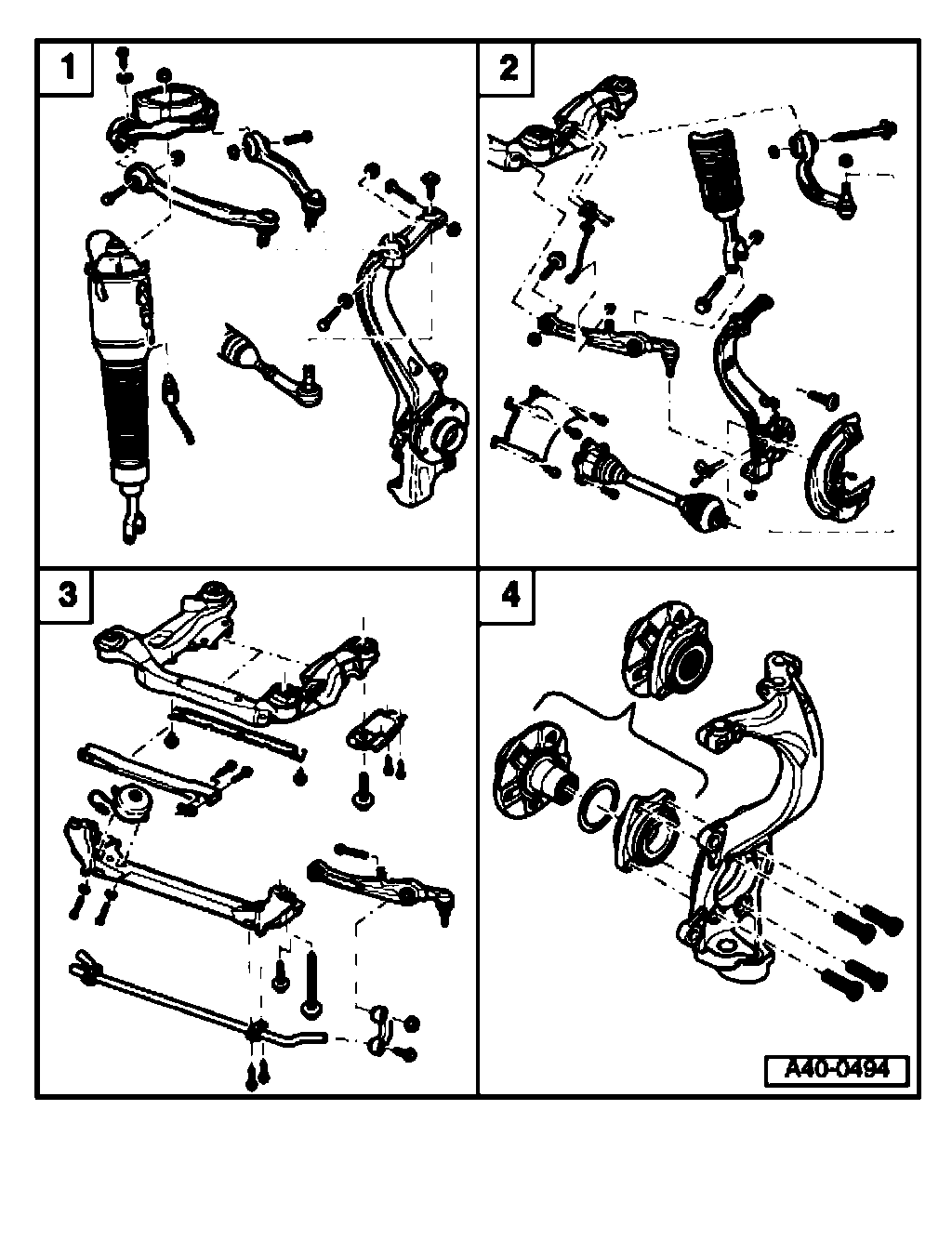 1

2

3

4

A40-0494