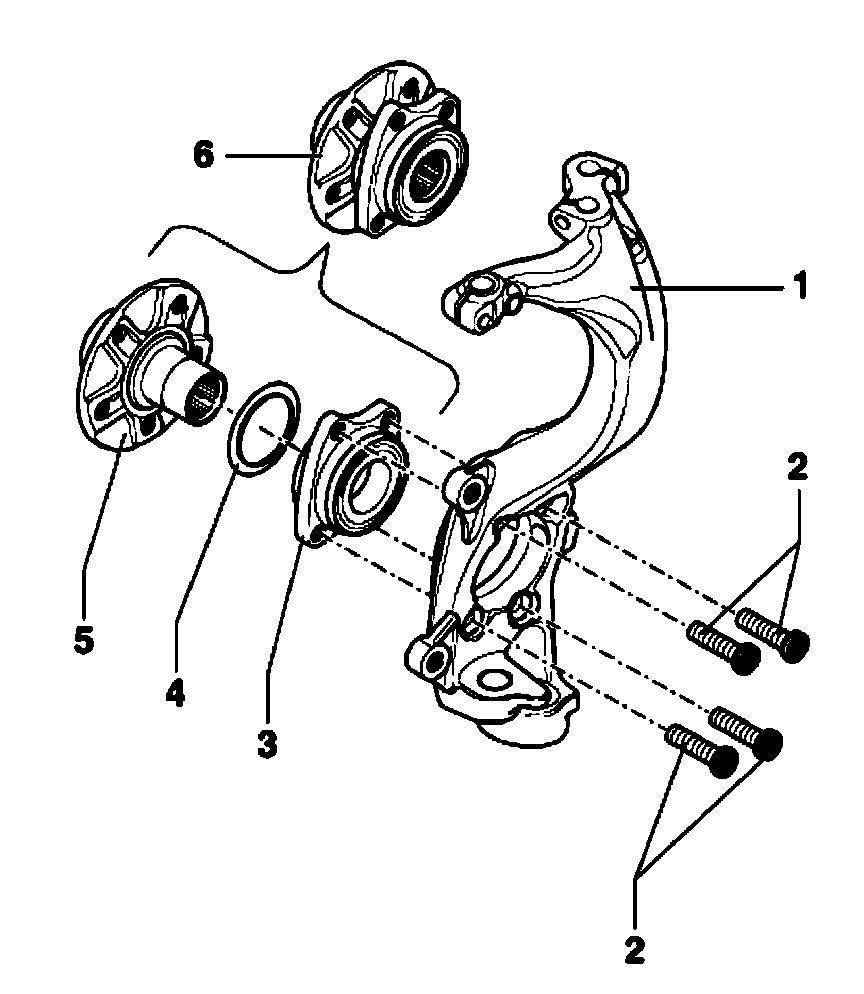 6
1
2
5
4
3
2