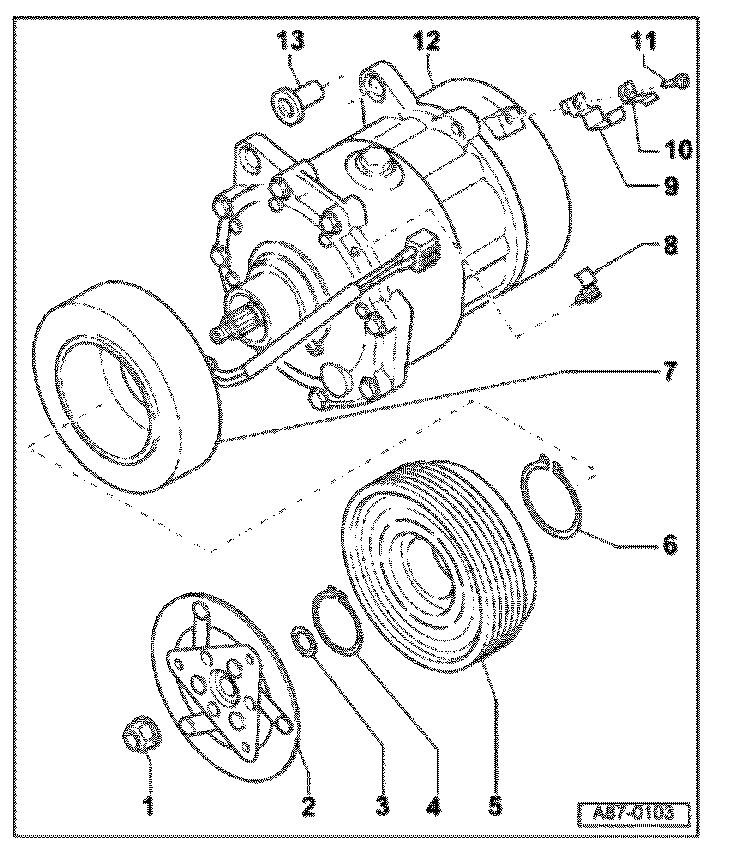 13
12
11
10
9
8
7
6
1
2
3
4
5
A87-0103