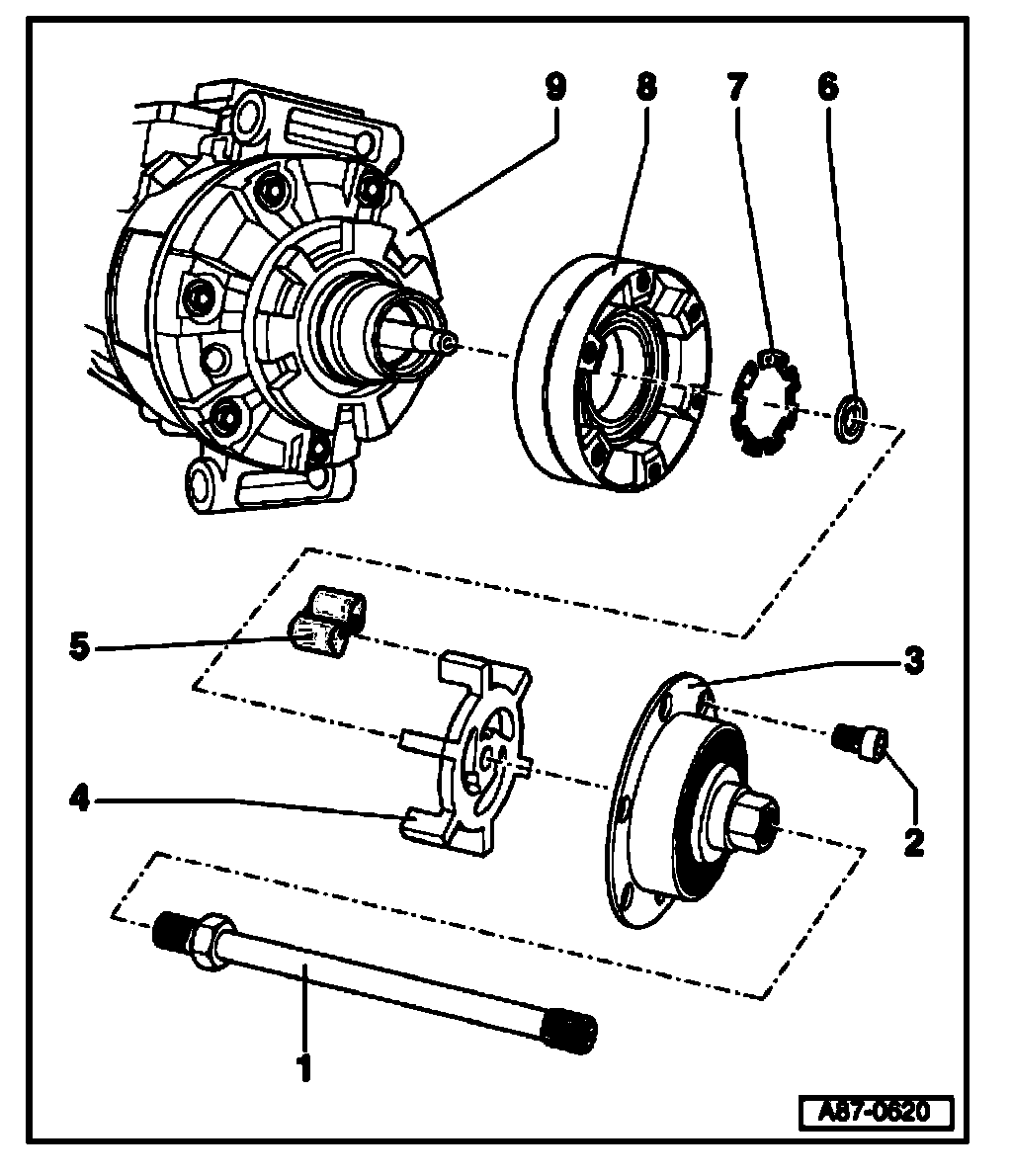 9
8
7
6
5
3
2
4
1
A87-0620