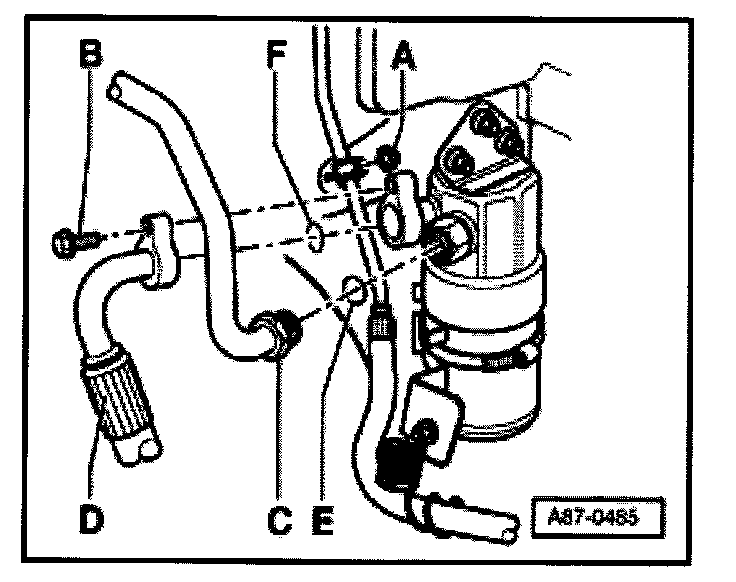 B
F
A
D
C
E
A87-0485