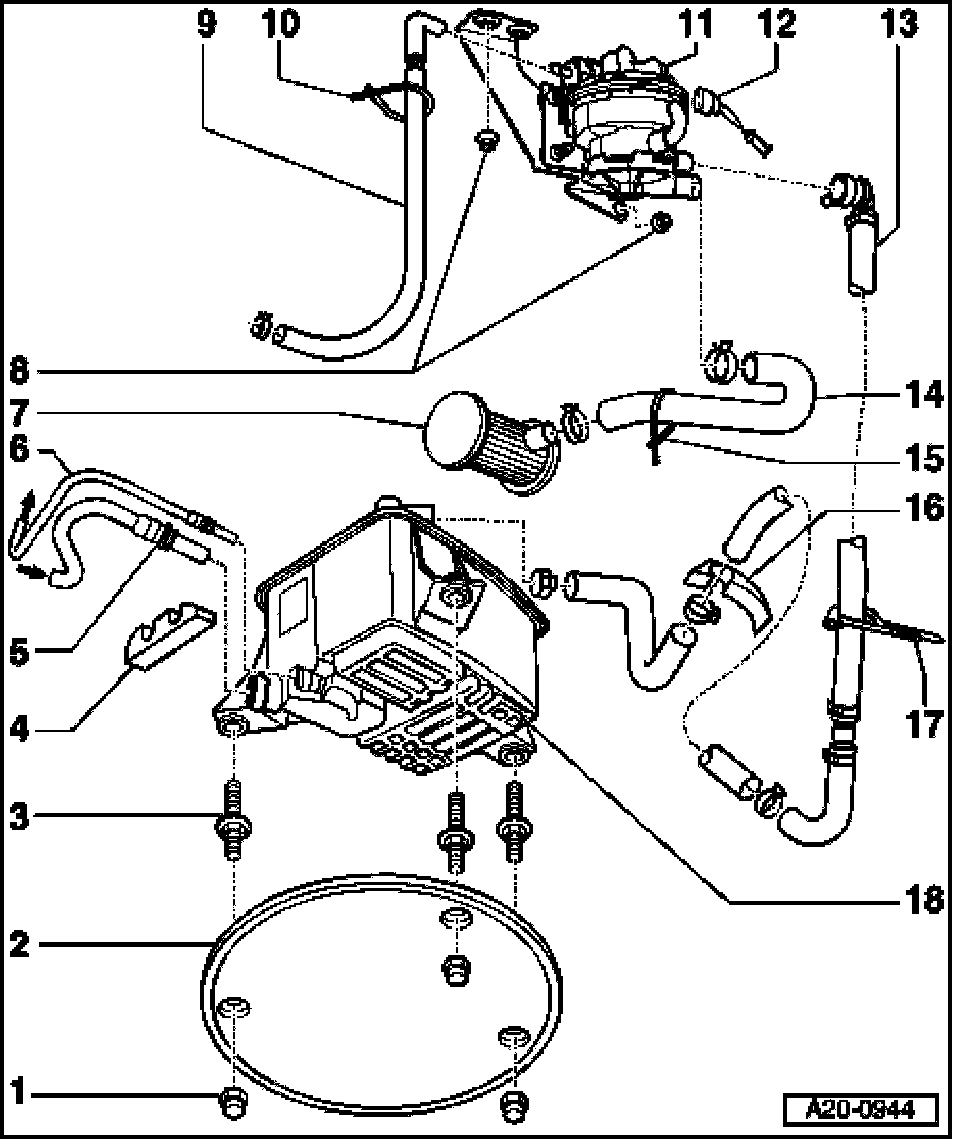 9
10
11
12
13
8
7
14
6
15
16
5
4
17
3
18
2
1
A20-0944