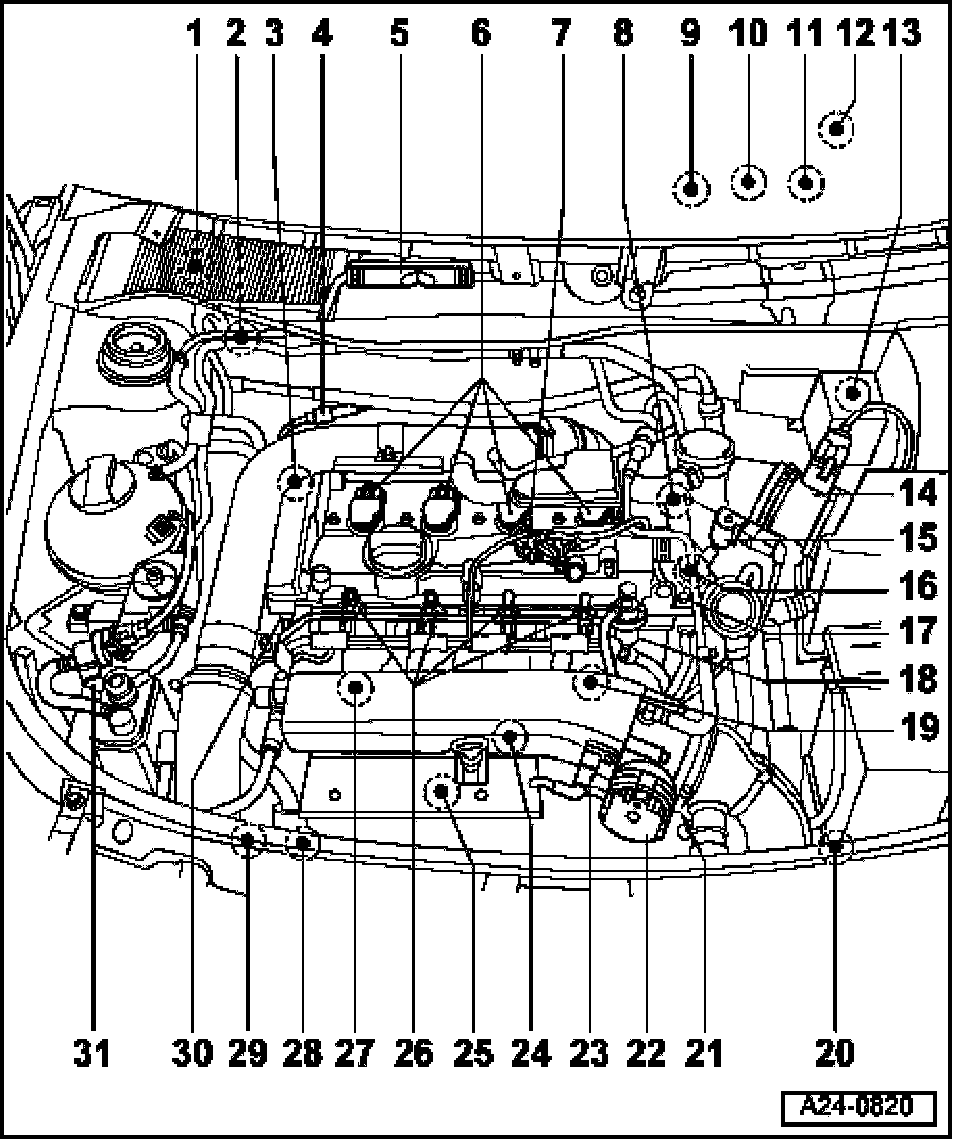 1 2 3 4 5 6 7 8 9 10 11 12 13

14
15
16
17
18
19

31 30 29 28 27 26 25 24 23 22 21 20

A24-0820