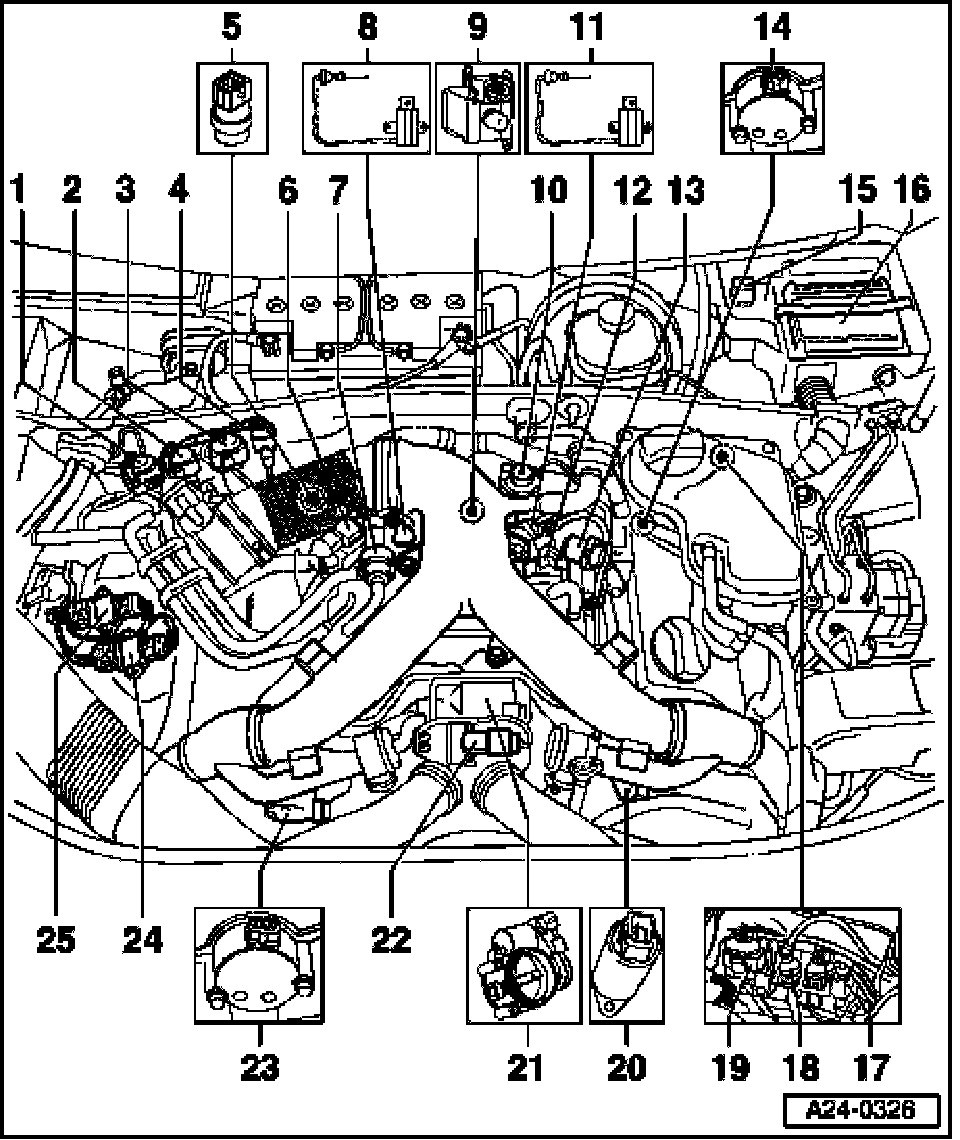 5
8
9
11
14
1
2
3
4
6
7
10
12
13
15
16
25
24
22
23
21
20
19
18
17
A24-0326