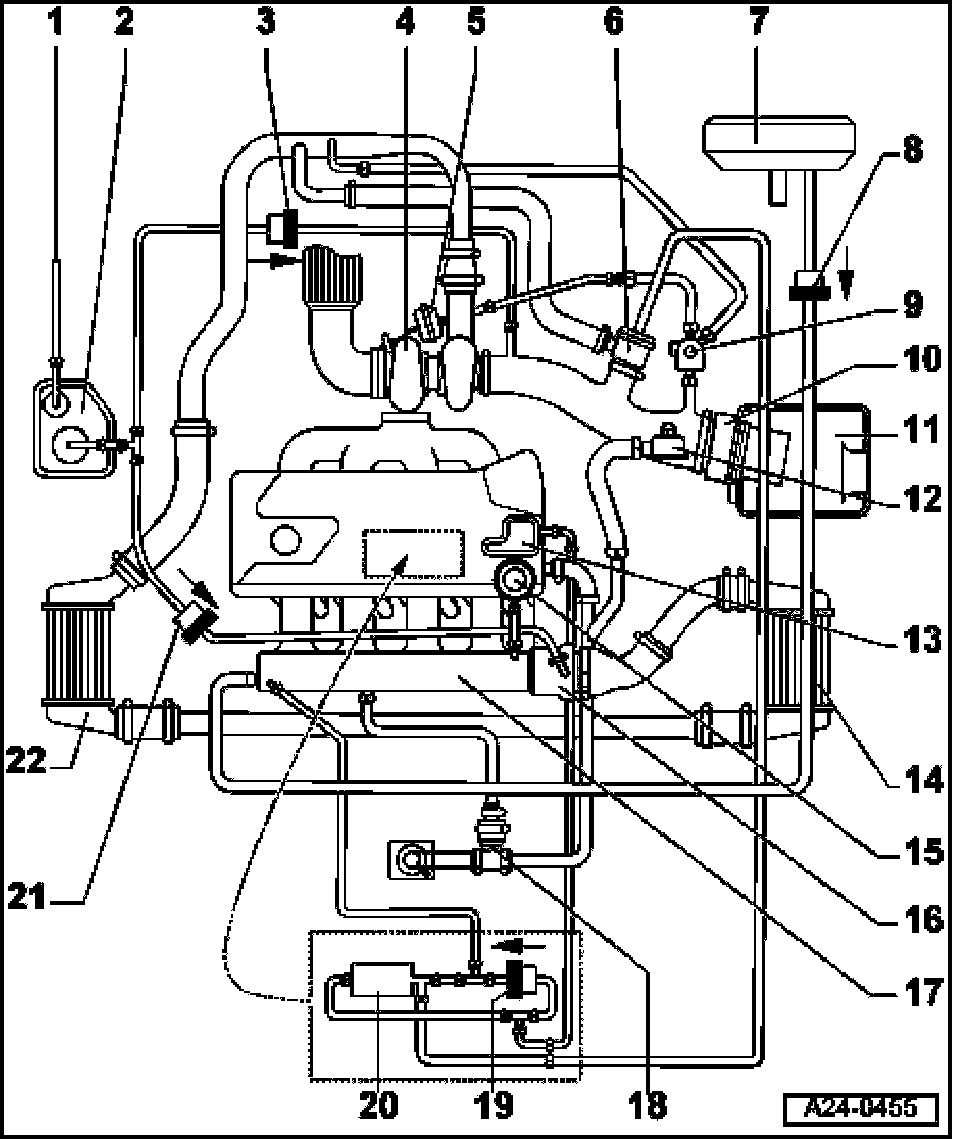 1 2 3 4 5 6 7 8 9 10 11 12 13 14 15 16 17 18 19 20 21 22

A24-0455