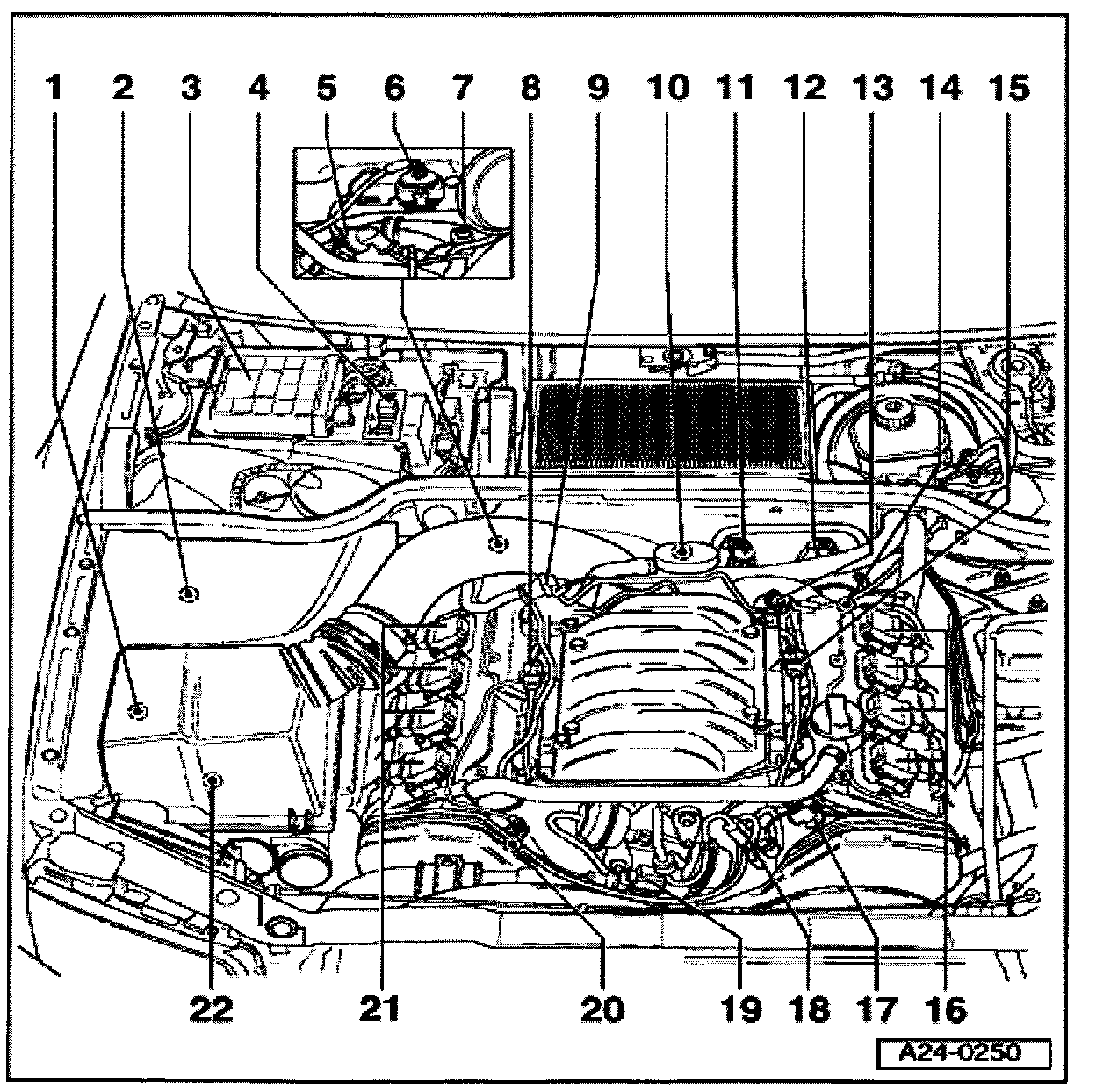 1 2 3 4 5 6 7 8 9 10 11 12 13 14 15

22 21 20 19 18 17 16

A24-0250