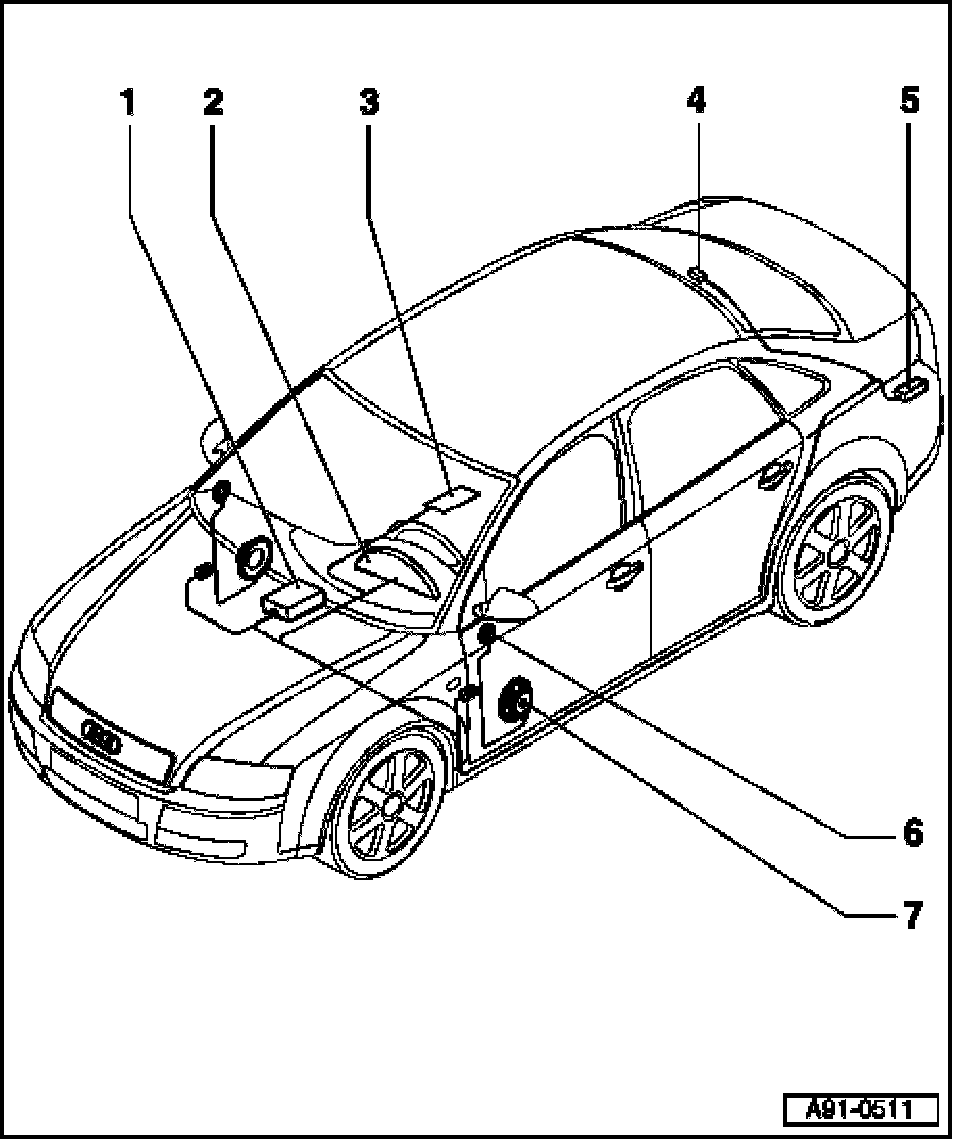 1
2
3
4
5
6
7
A91-0511