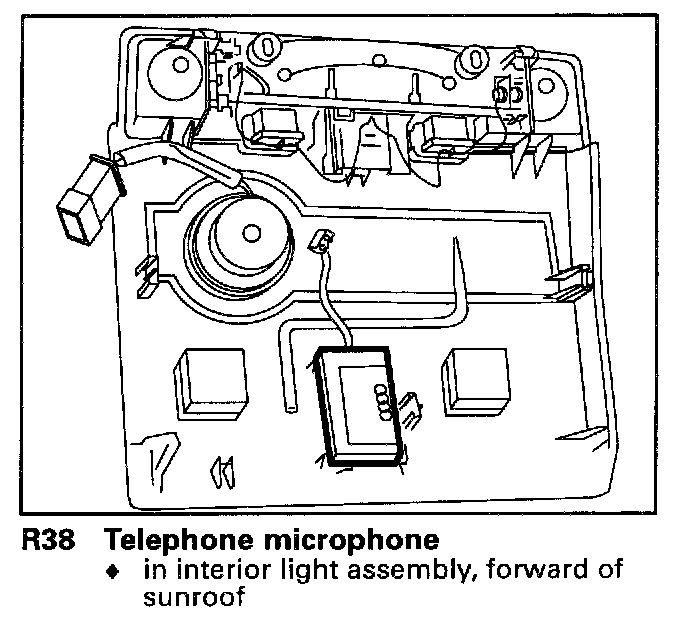 R38 Telephone microphone

♦ in interior light assembly, forward of sunroof