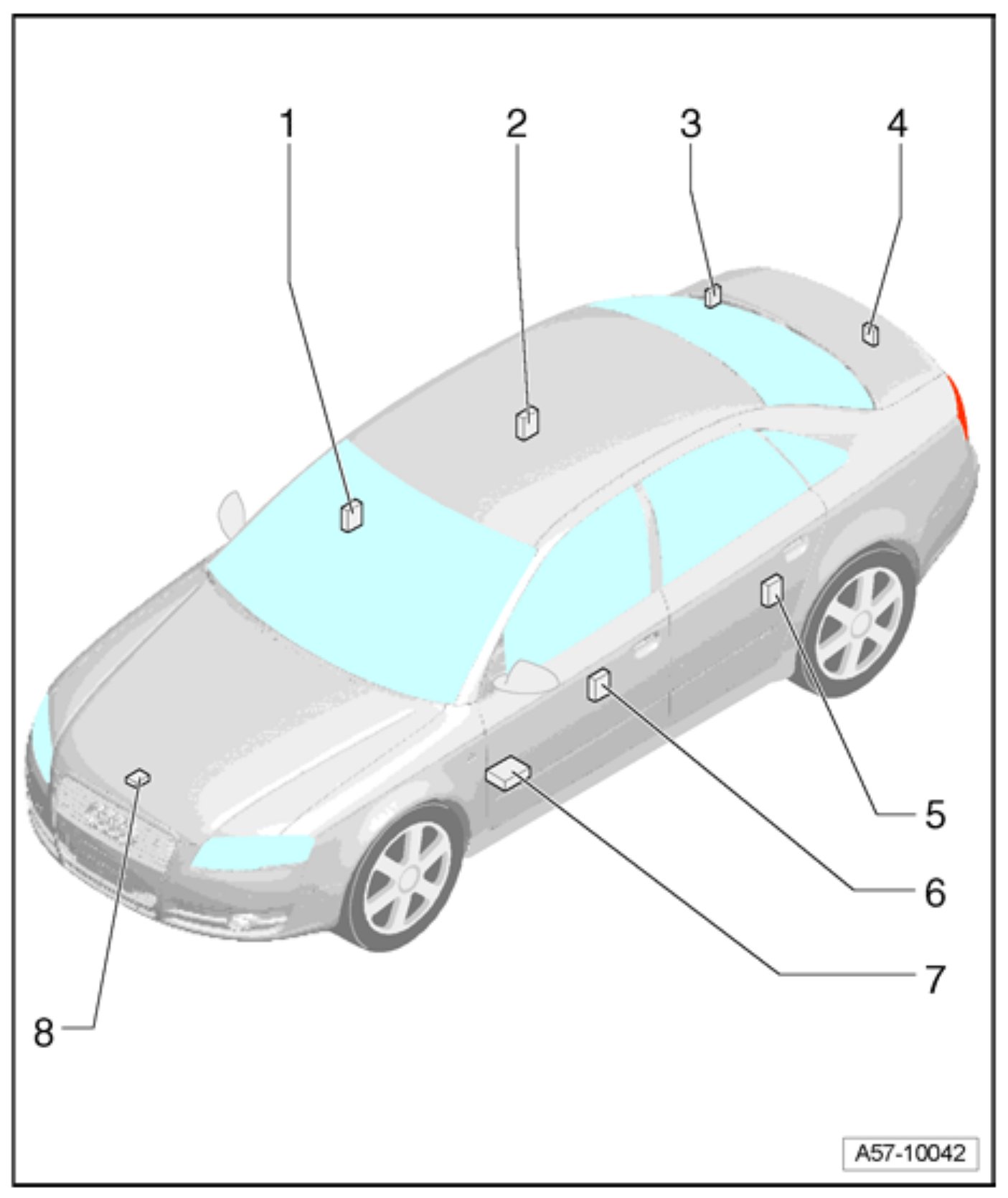 1
2
3
4
5
6
7
8
A57-10042