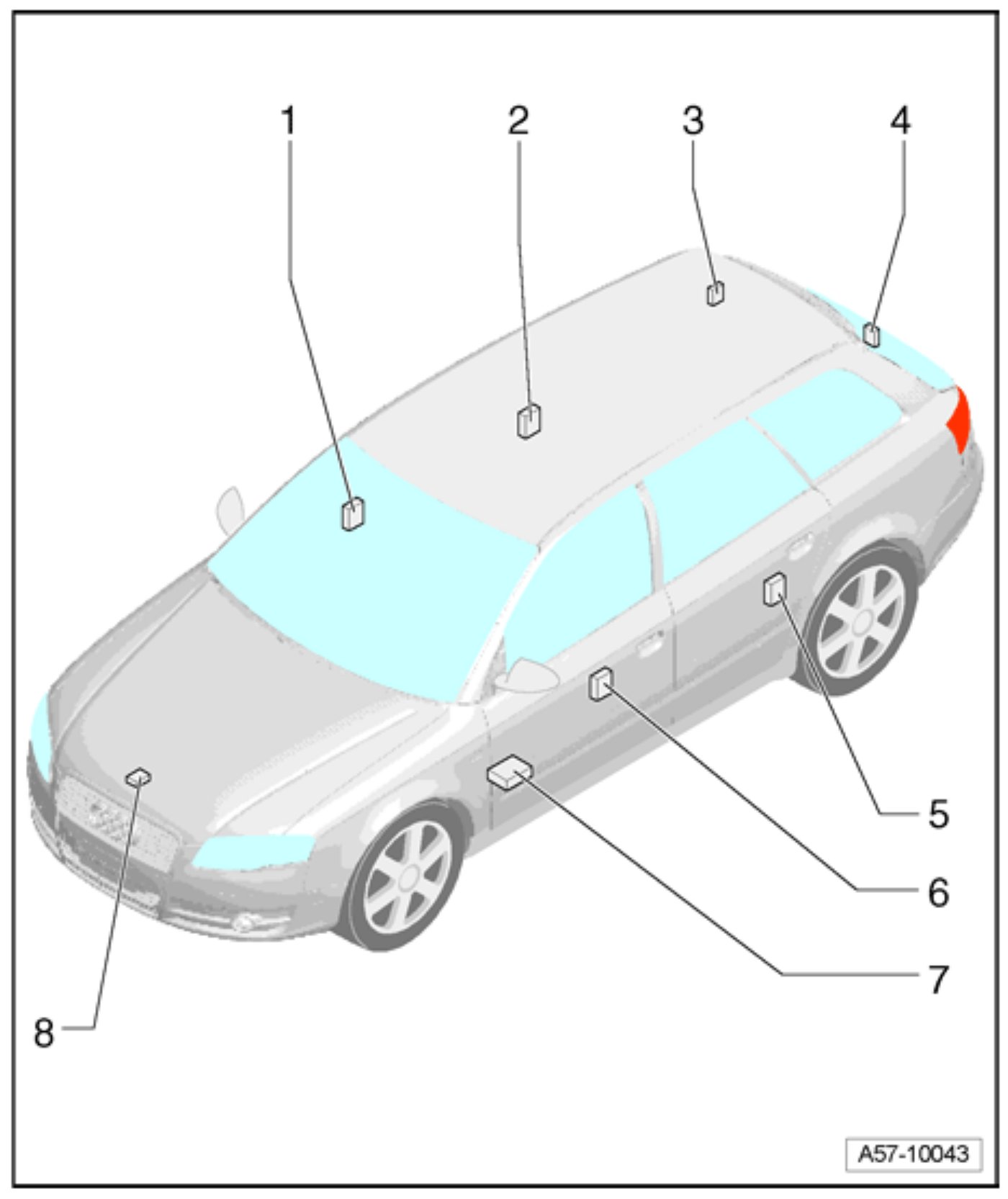 1
2
3
4
5
6
7
8
A57-10043