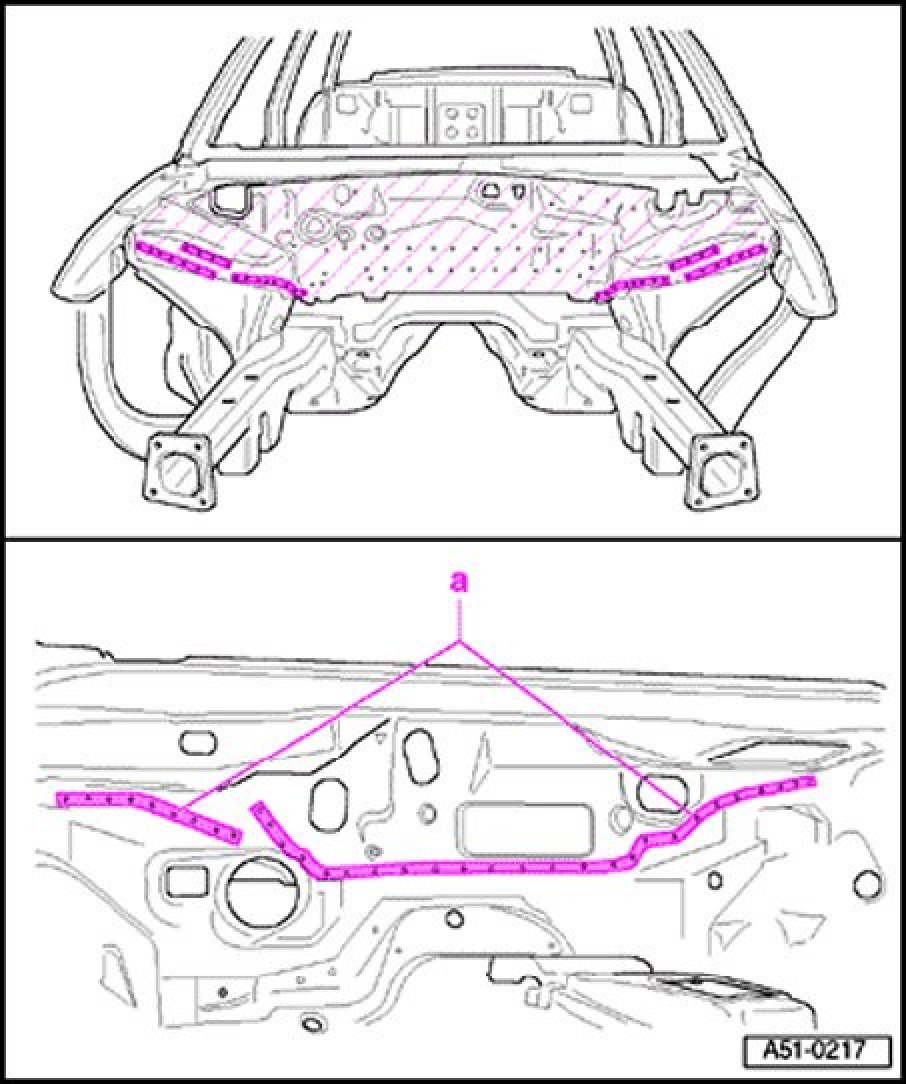 a

A51-0217