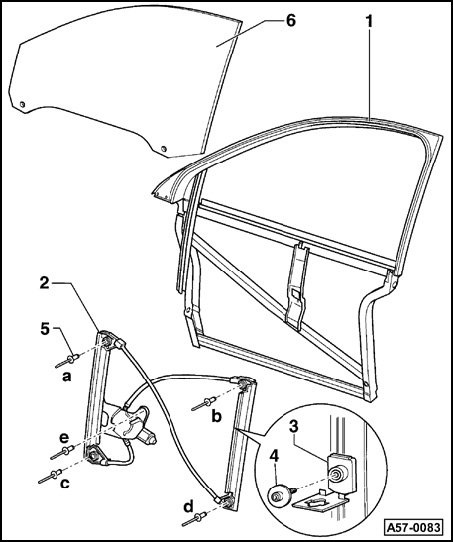 6
1
2
5
a
b
e
c
3
4
d
A57-0083