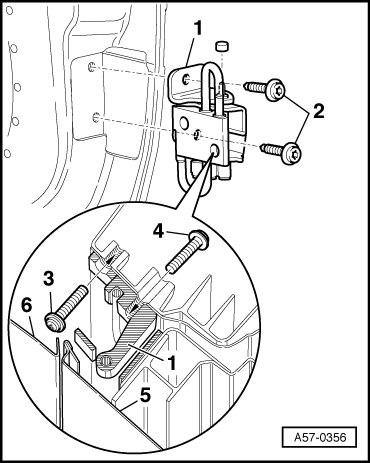 1
2
4
3
6
1
5
A57-0356