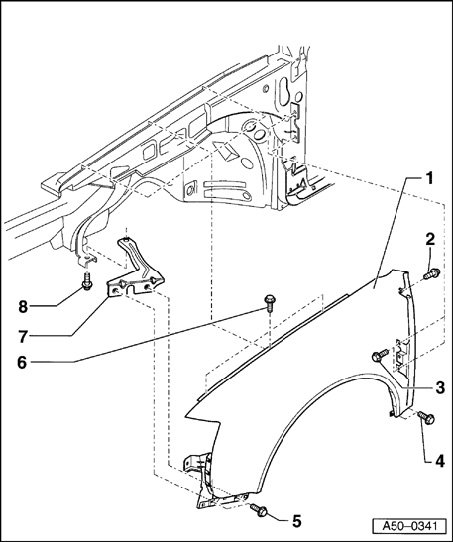 1
2
8
7
6
3
4
5
A50–0341