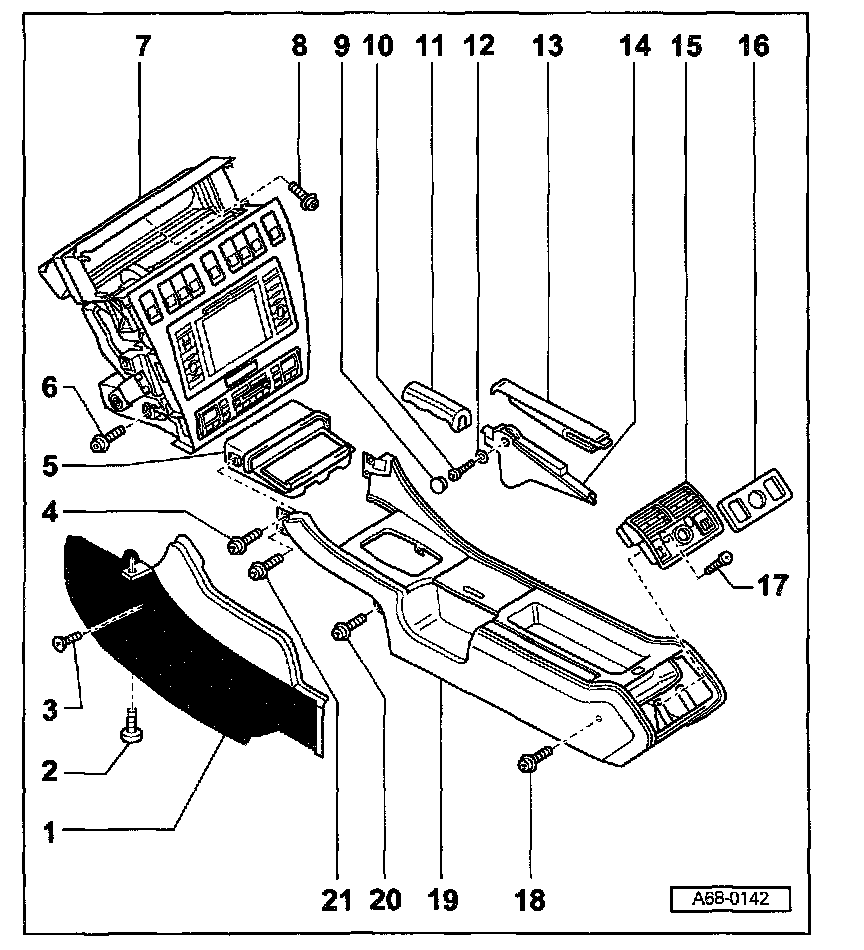 7
8
9
10
11
12
13
14
15
16
6
5
4
17
3
2
1
21
20
19
18
A68-0142