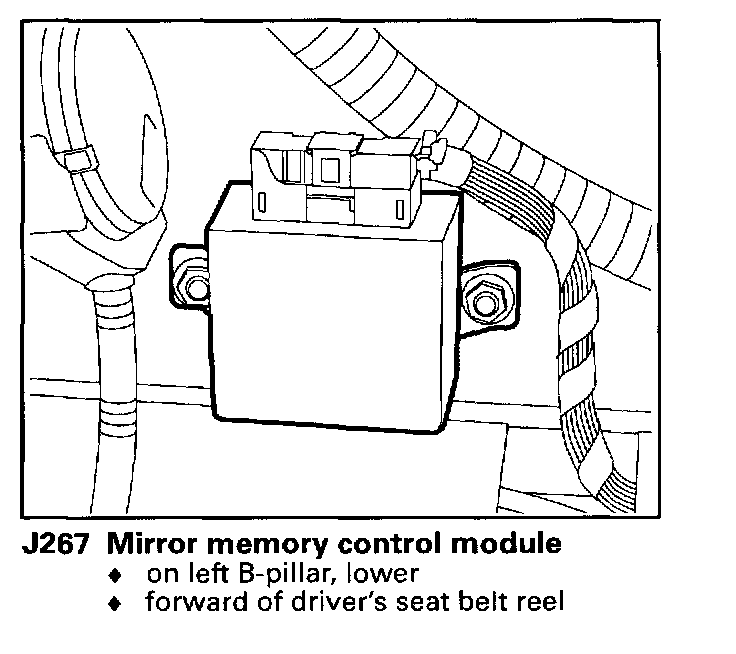 J267 Mirror memory control module
♦ on left B-pillar, lower
♦ forward of driver's seat belt reel