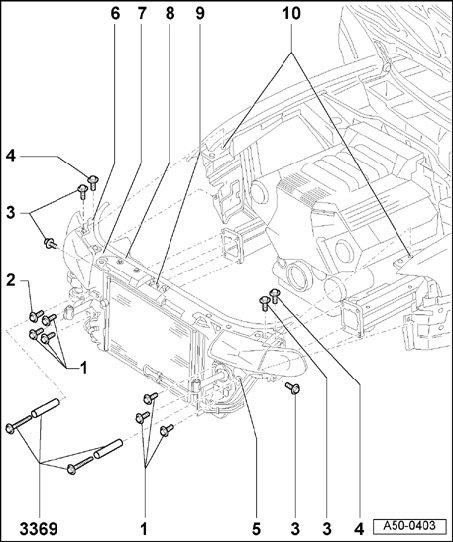 6
7
8
9
10
4
3
2
1
3369
1
5
3
3
4
A50-0403