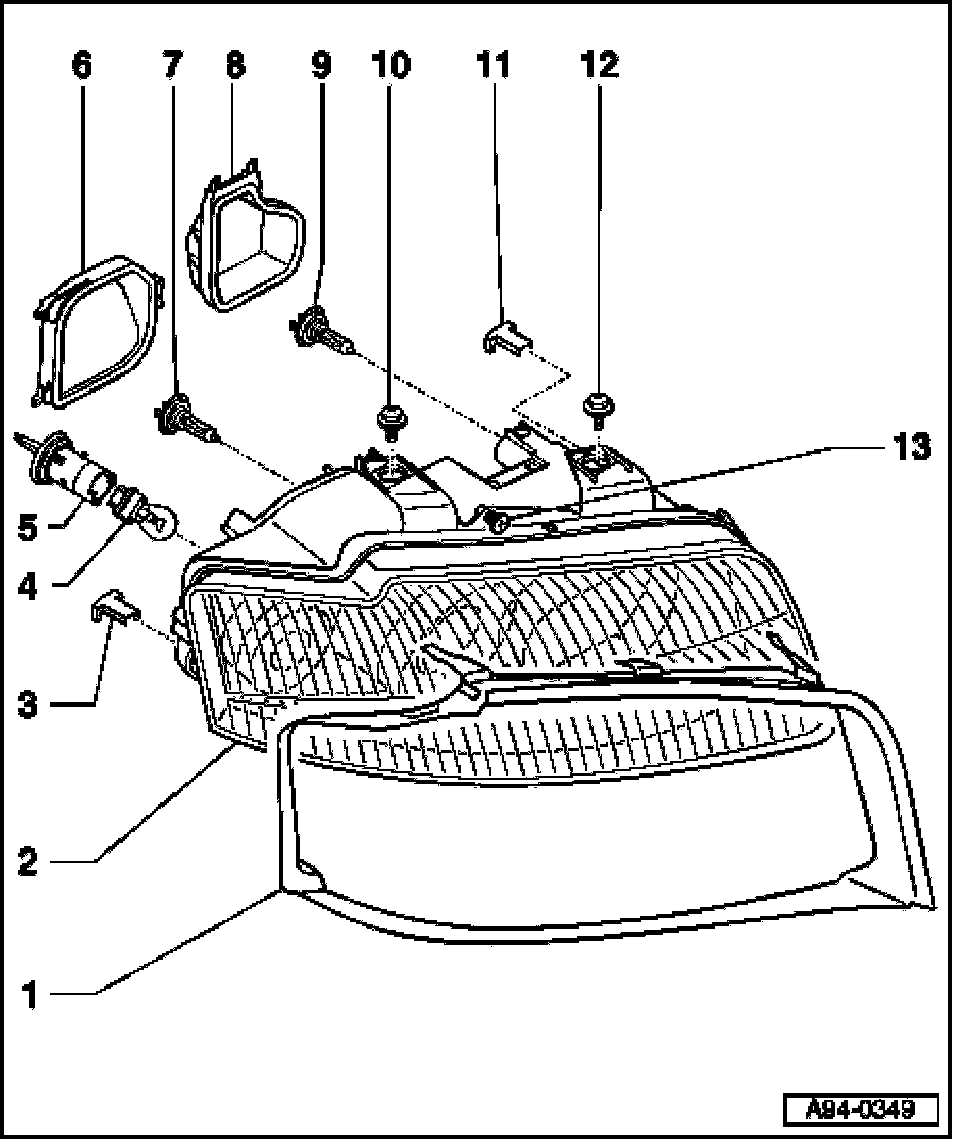 6
7
8
9
10
11
12
13
5
4
3
2
1
A94-0349