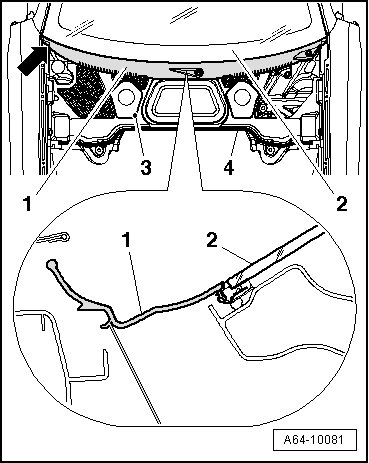 3
4
1
2
1
2
A64-10081