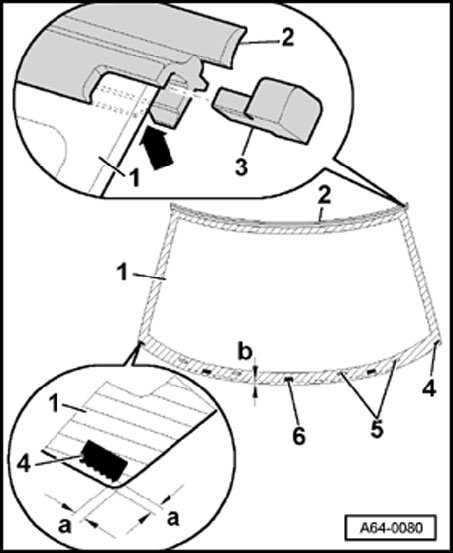 2
1
3
2
1
b
4
6
5
1
4
a
a
A64-0080