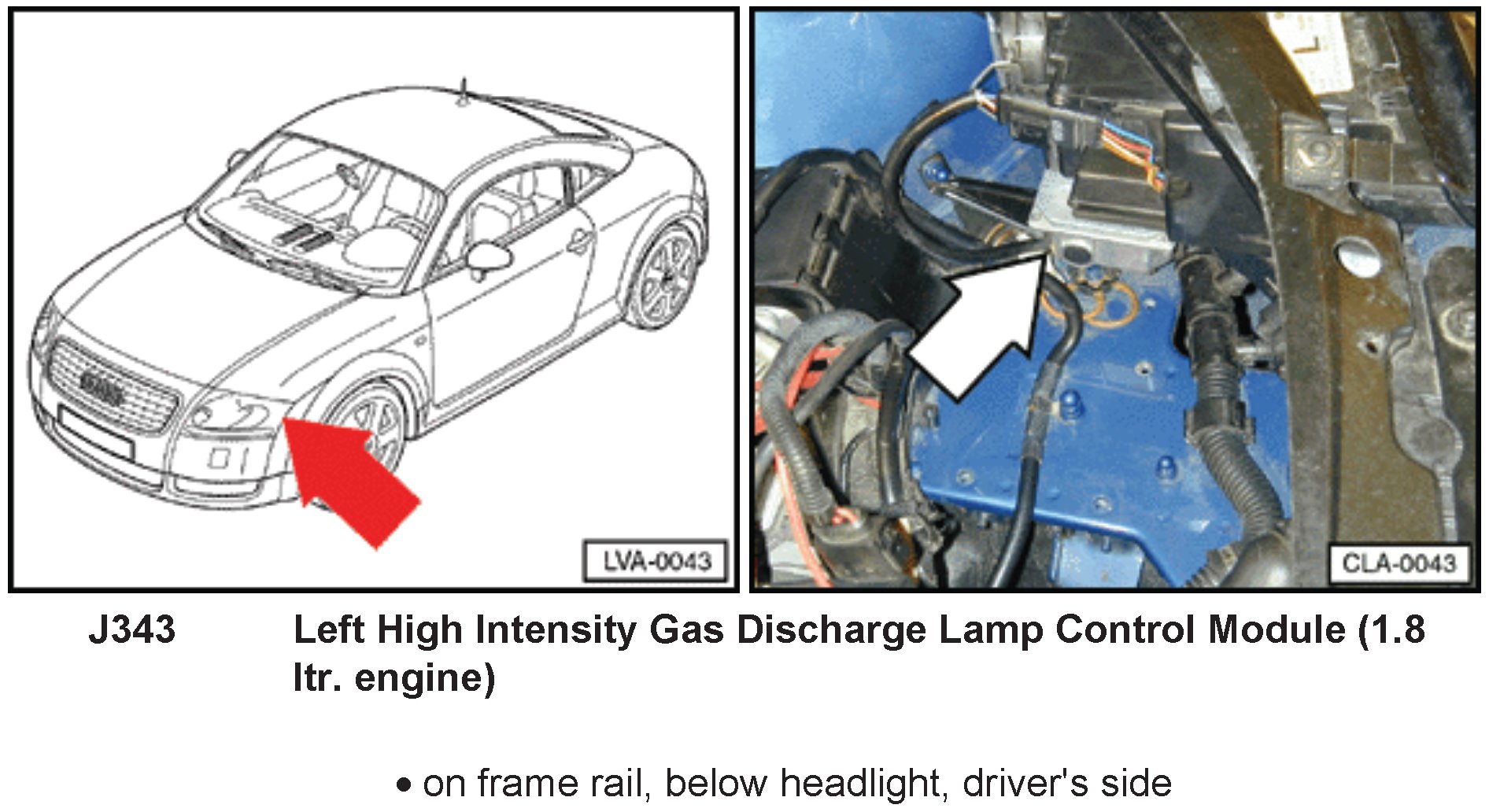 LVA-0043

CLA-0043

J343 Left High Intensity Gas Discharge Lamp Control Module (1.8 ltr. engine)

• on frame rail, below headlight, driver's side