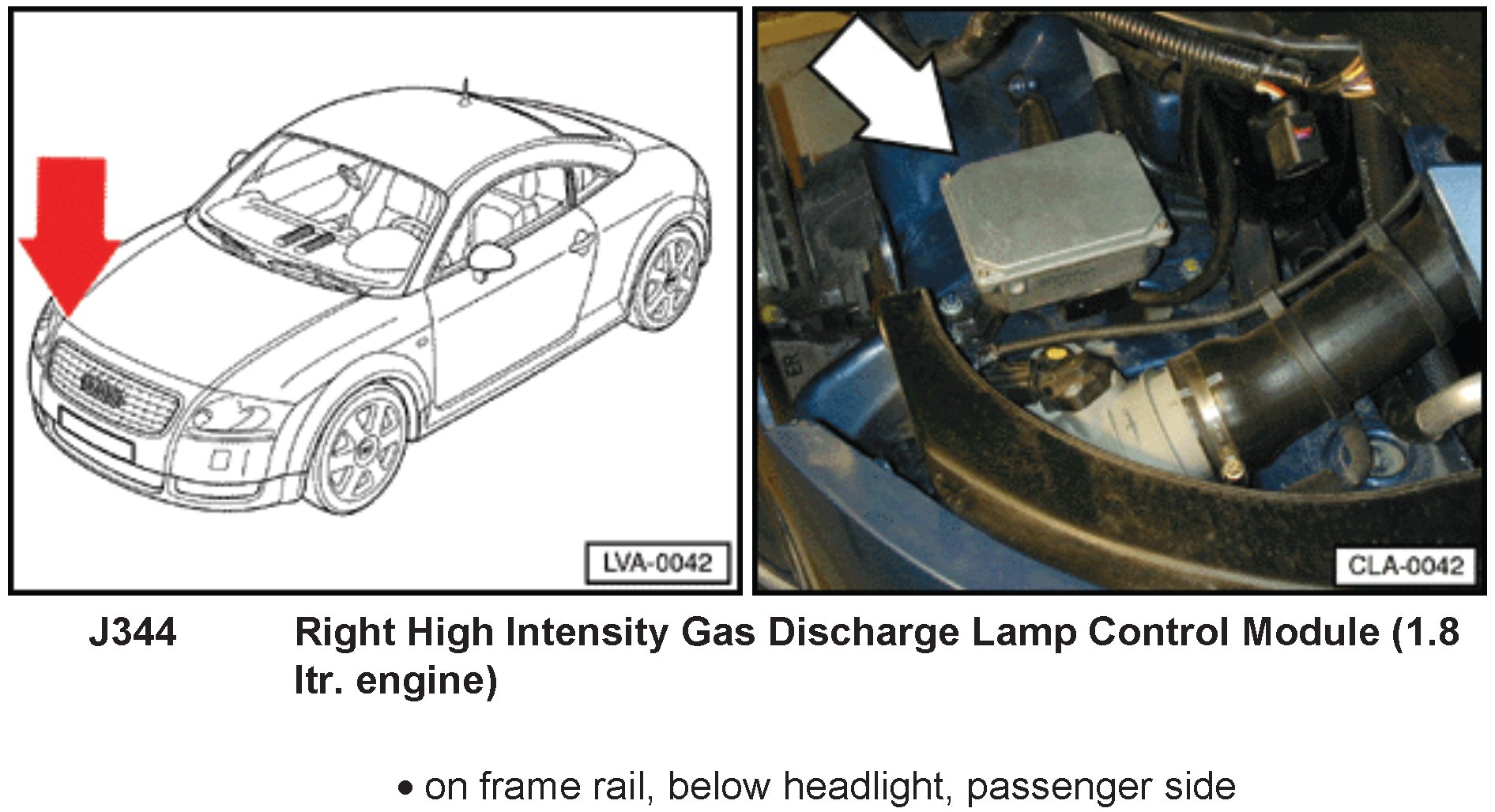 LVA-0042

CLA-0042

J344

Right High Intensity Gas Discharge Lamp Control Module (1.8 ltr. engine)

• on frame rail, below headlight, passenger side