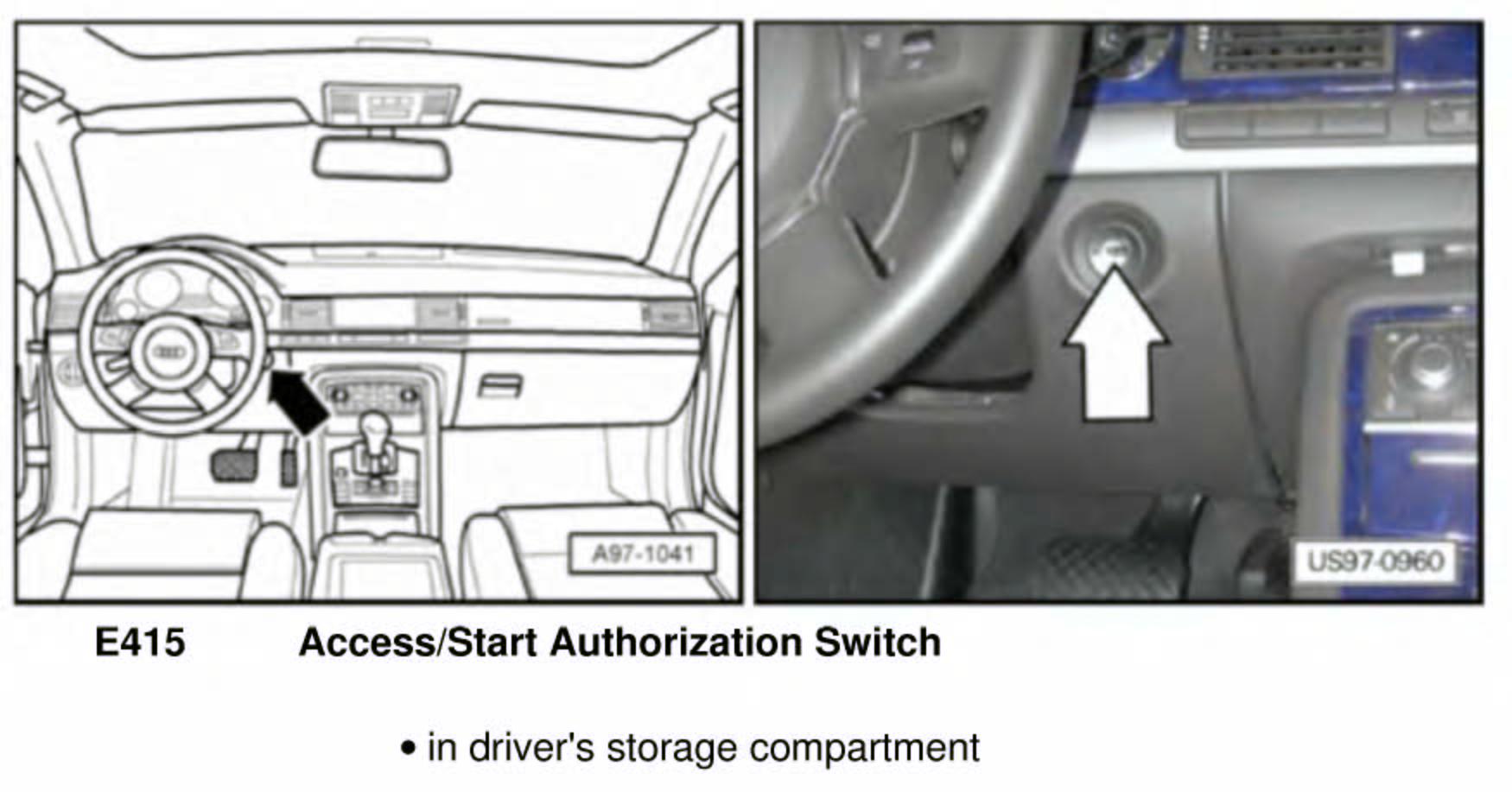 A97-1041

US97-0960

E415 Access/Start Authorization Switch

• in driver's storage compartment