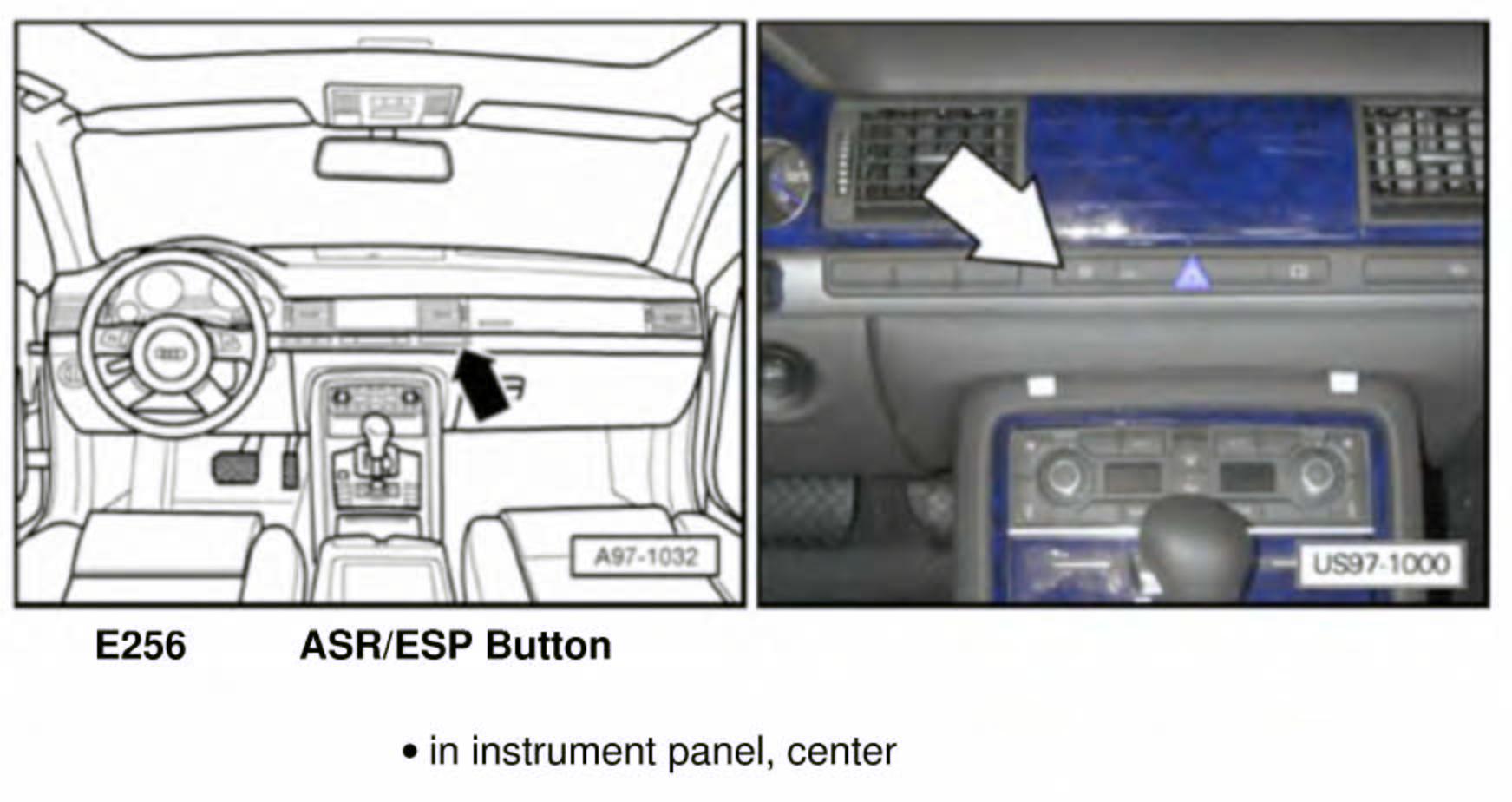 A97-1032

US97-1000

E256 ASR/ESP Button

• in instrument panel, center