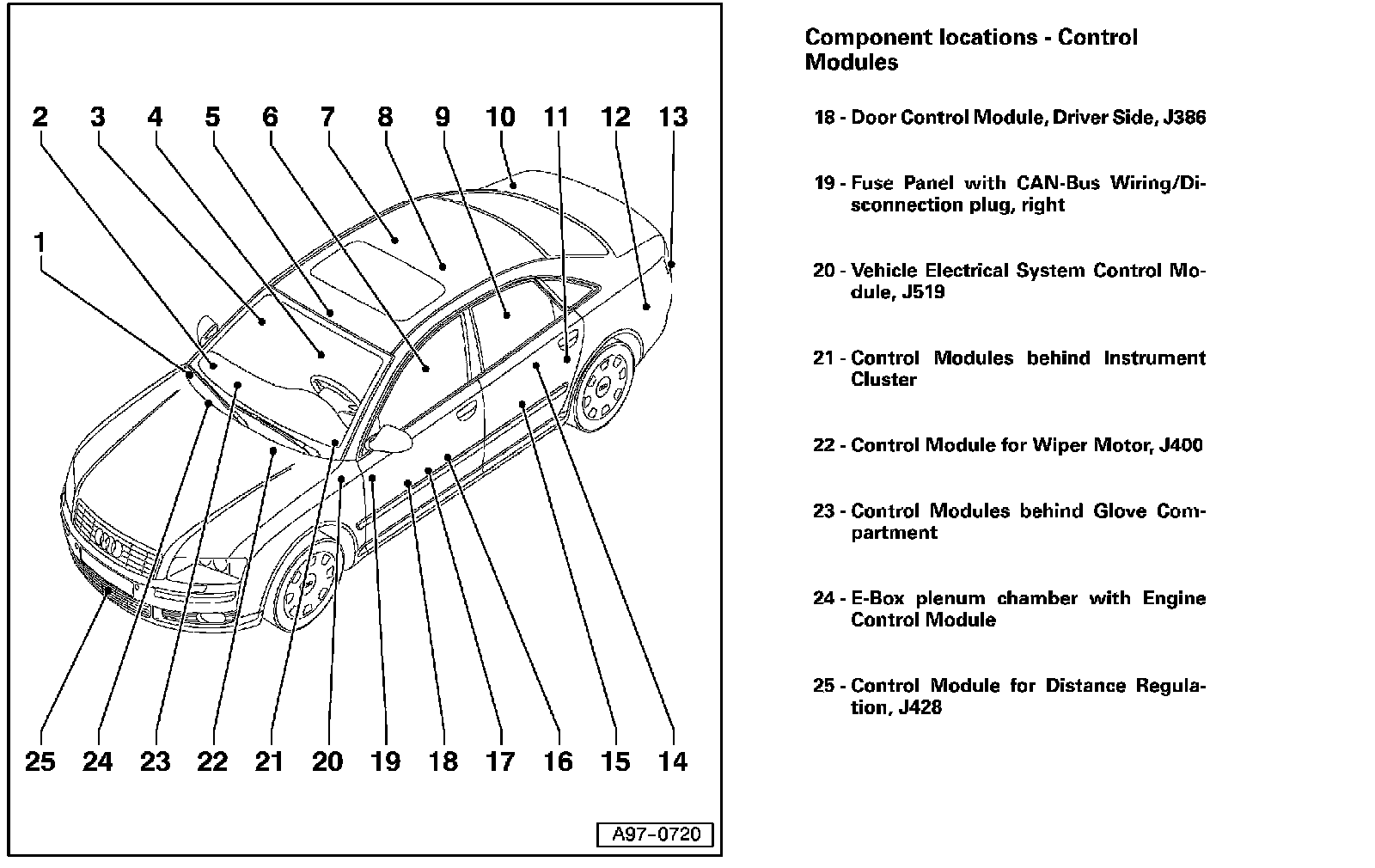 2 3 4 5 6 7 8 9 10 11 12 13

1

25 24 23 22 21 20 19 18 17 16 15 14

A97-0720

Component locations - Control Modules

18 - Door Control Module, Driver Side, J386

19 - Fuse Panel with CAN-Bus Wiring/Disconnection plug, right

20 - Vehicle Electrical System Control Module, J519

21 - Control Modules behind Instrument Cluster

22 - Control Module for Wiper Motor, J400

23 - Control Modules behind Glove Compartment

24 - E-Box plenum chamber with Engine Control Module

25 - Control Module for Distance Regulation, J428