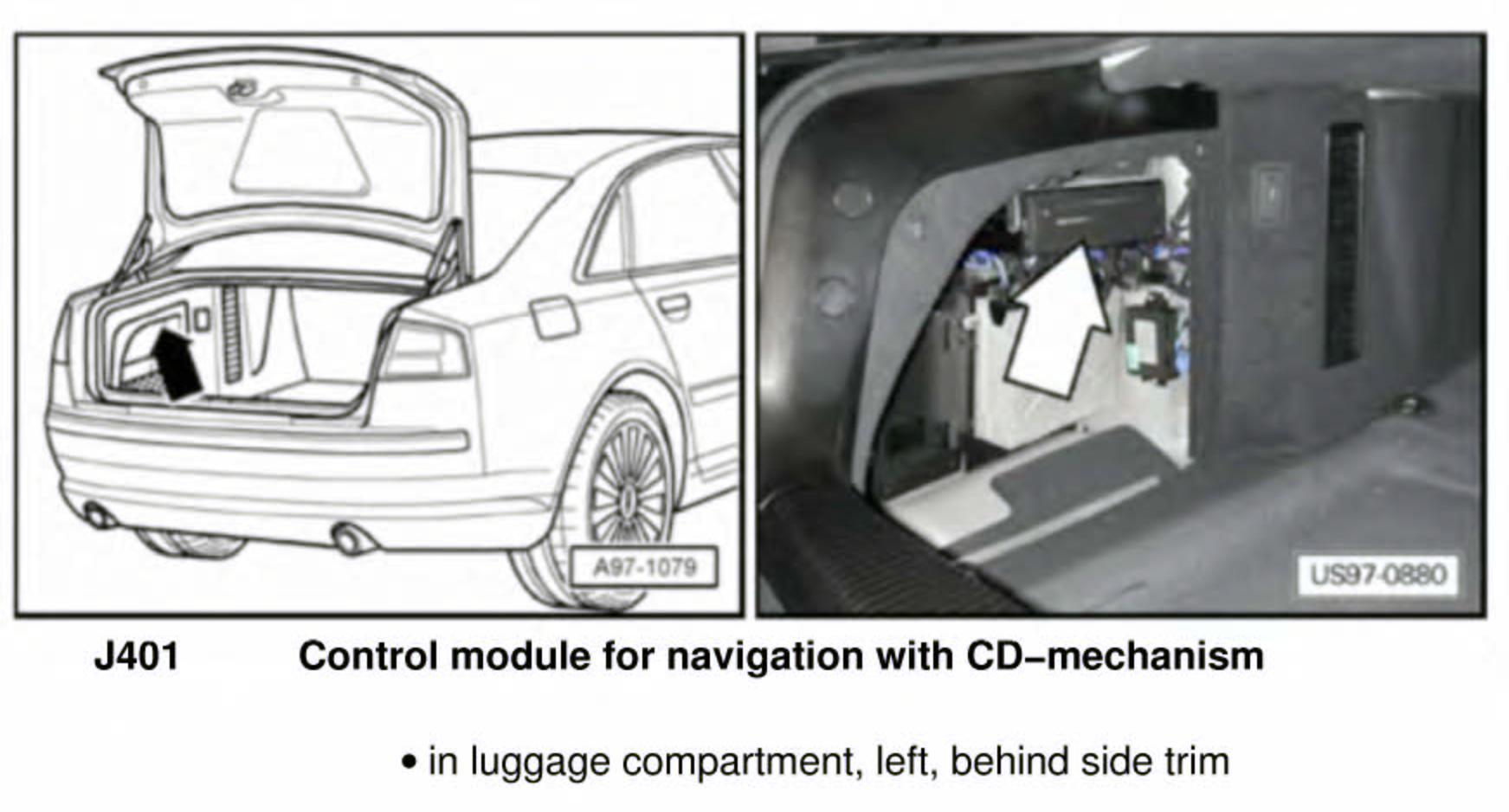 A97-1079

US97-0880

J401 Control module for navigation with CD–mechanism

• in luggage compartment, left, behind side trim