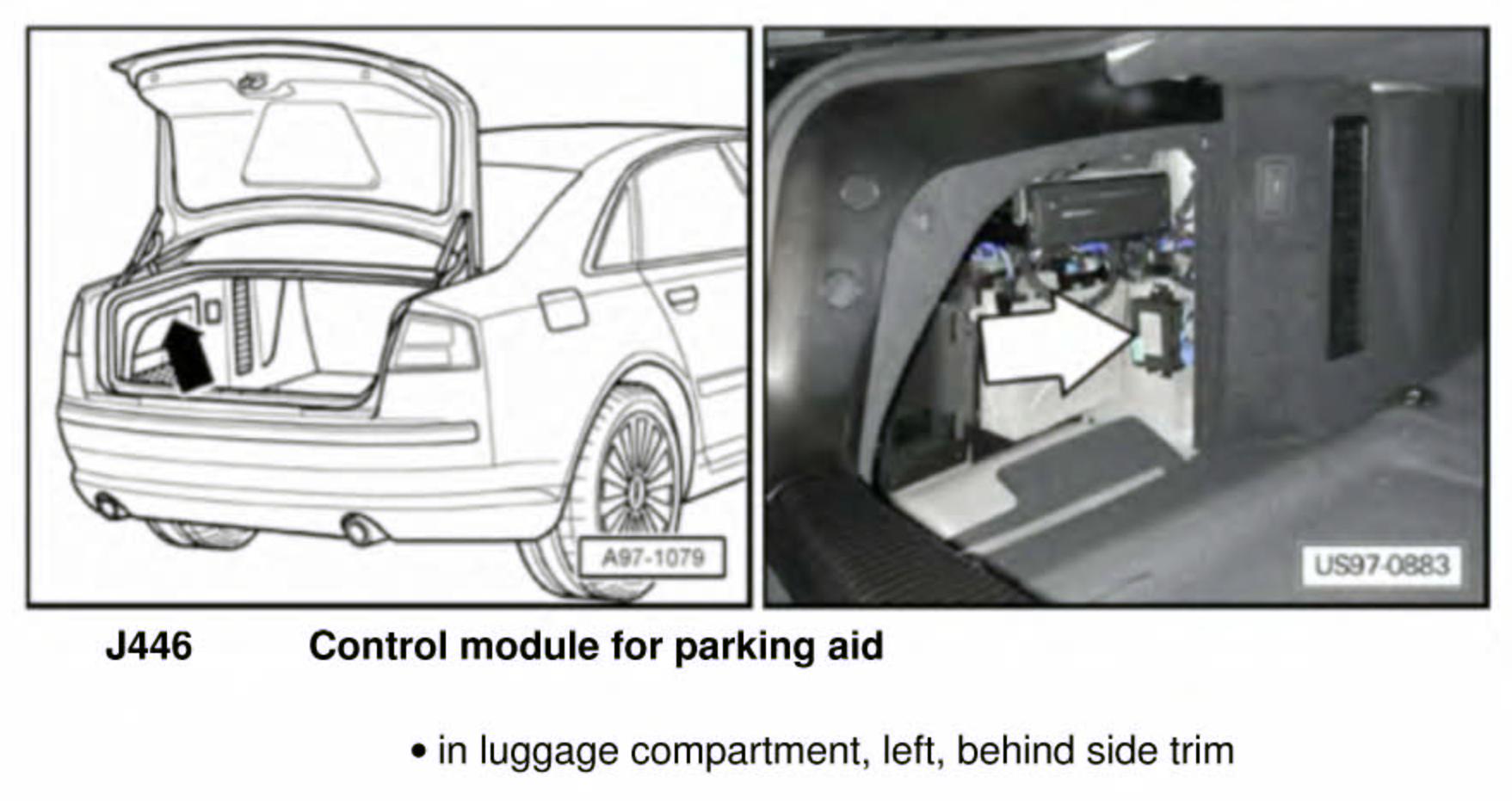 A97-1079

US97-0883

J446 Control module for parking aid

• in luggage compartment, left, behind side trim