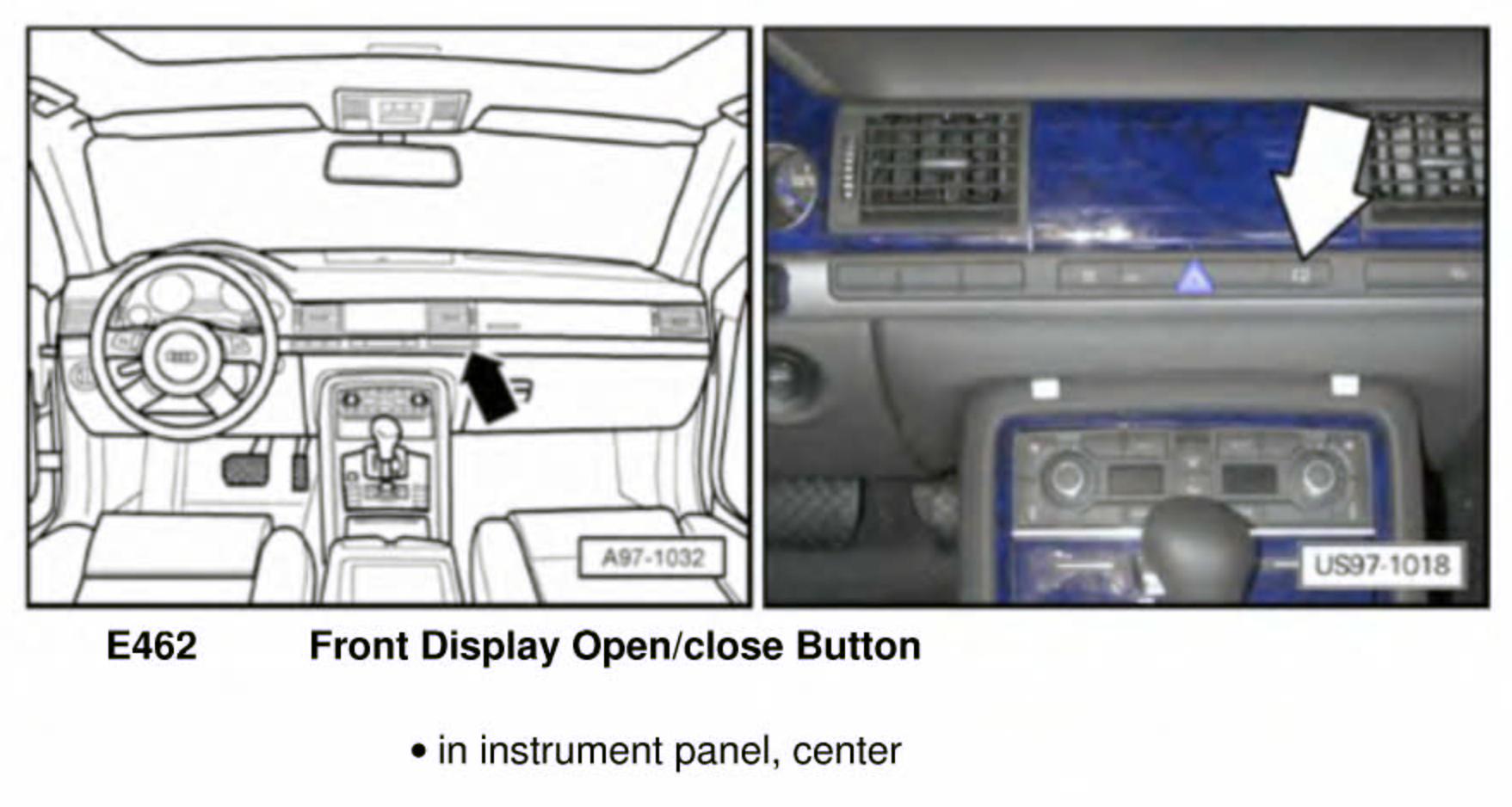 A97-1032

US97-1018

E462 Front Display Open/close Button

• in instrument panel, center