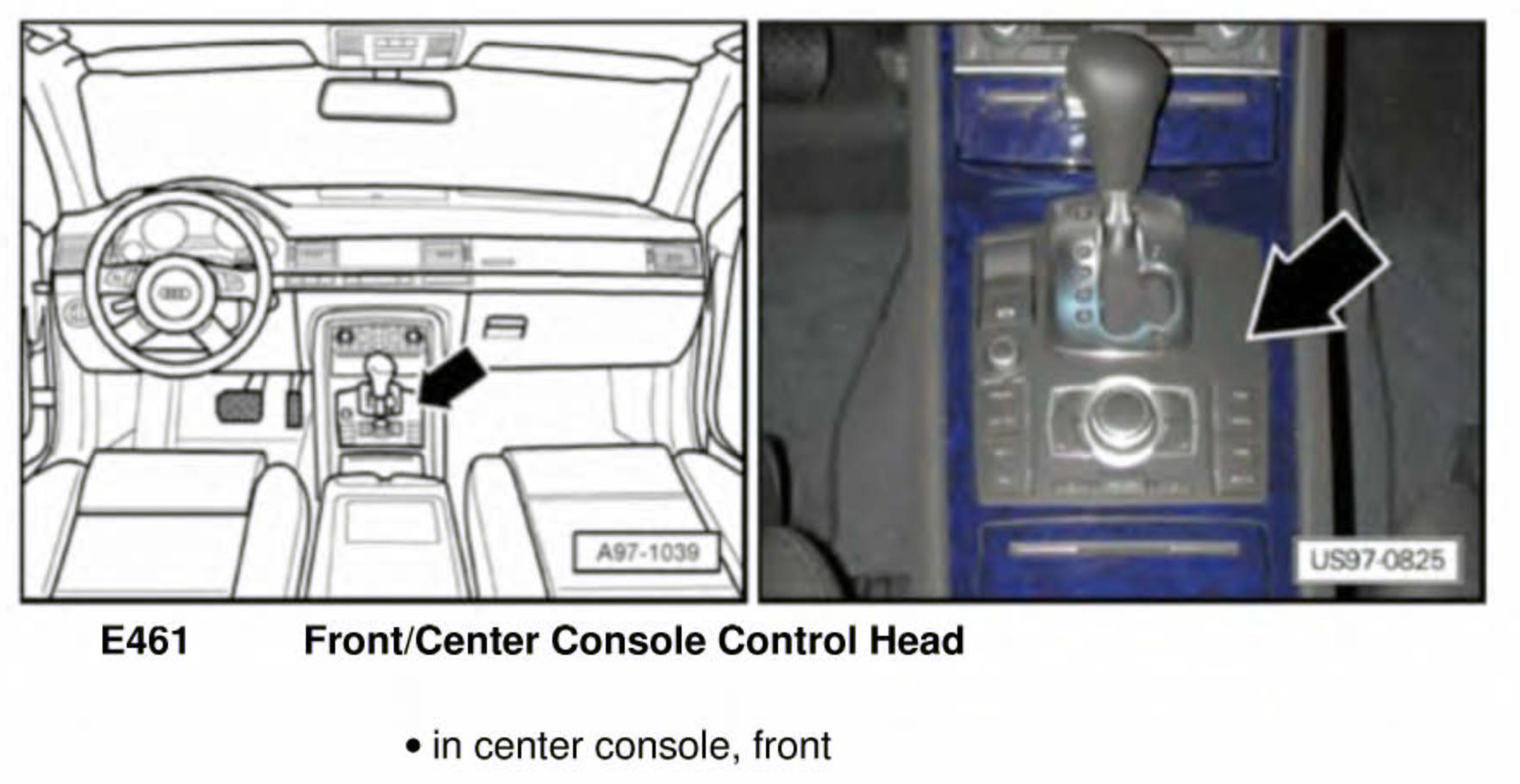 A97-1039

US97-0825

E461 Front/Center Console Control Head

• in center console, front