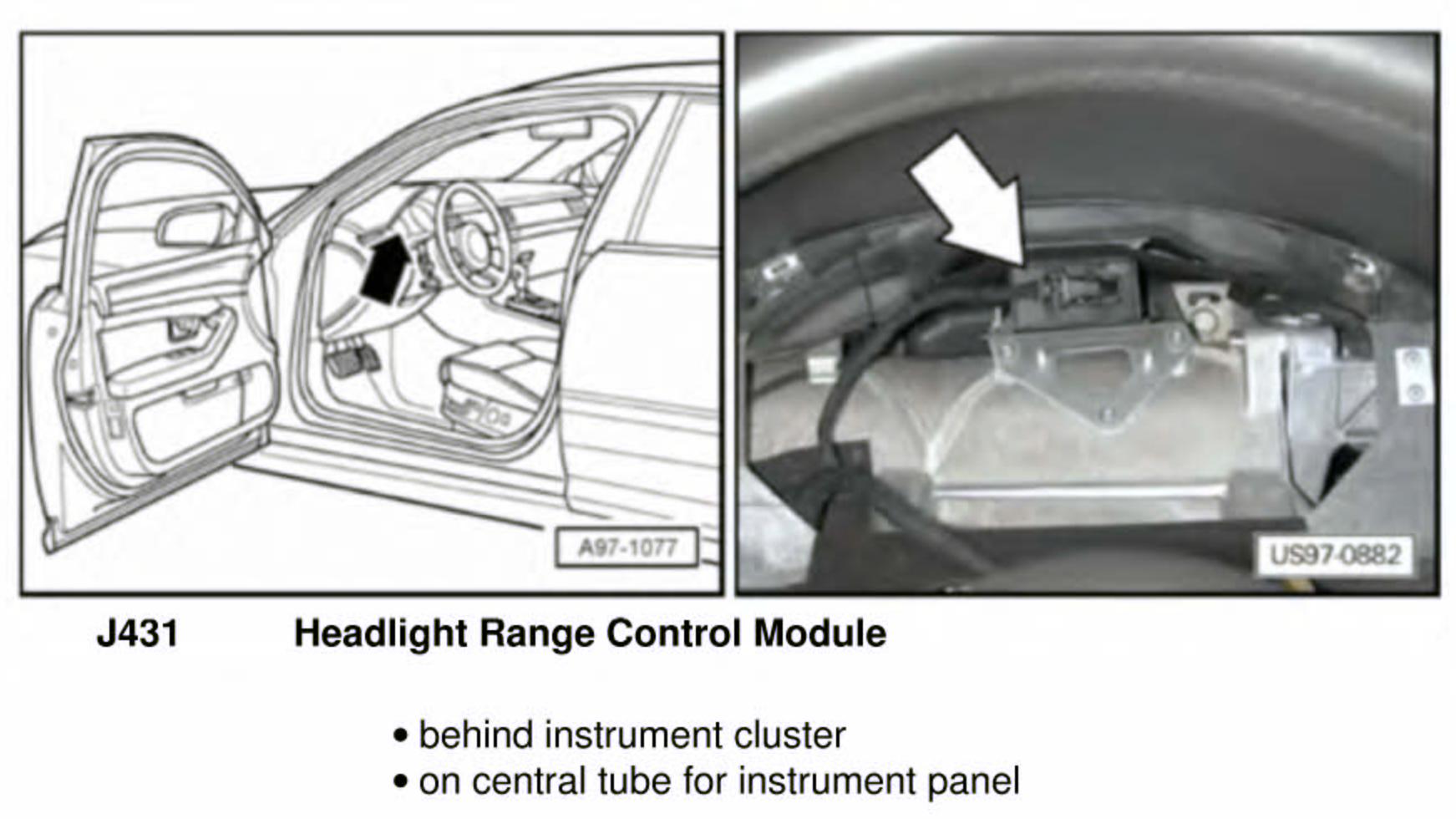 A97-1077

US97-0882

J431 Headlight Range Control Module

• behind instrument cluster
• on central tube for instrument panel