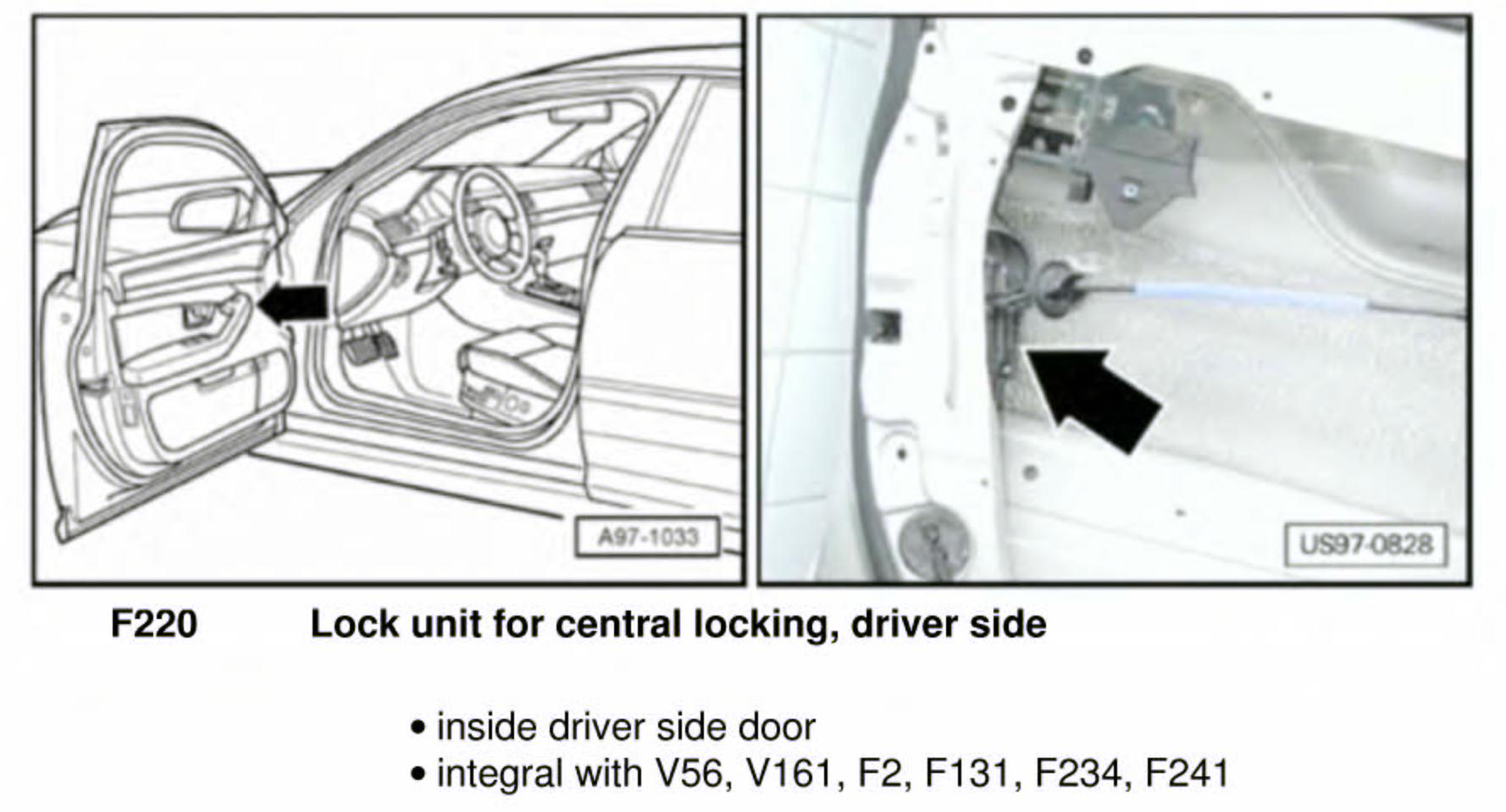 A97-1033

US97-0828

F220 Lock unit for central locking, driver side

• inside driver side door
• integral with V56, V161, F2, F131, F234, F241