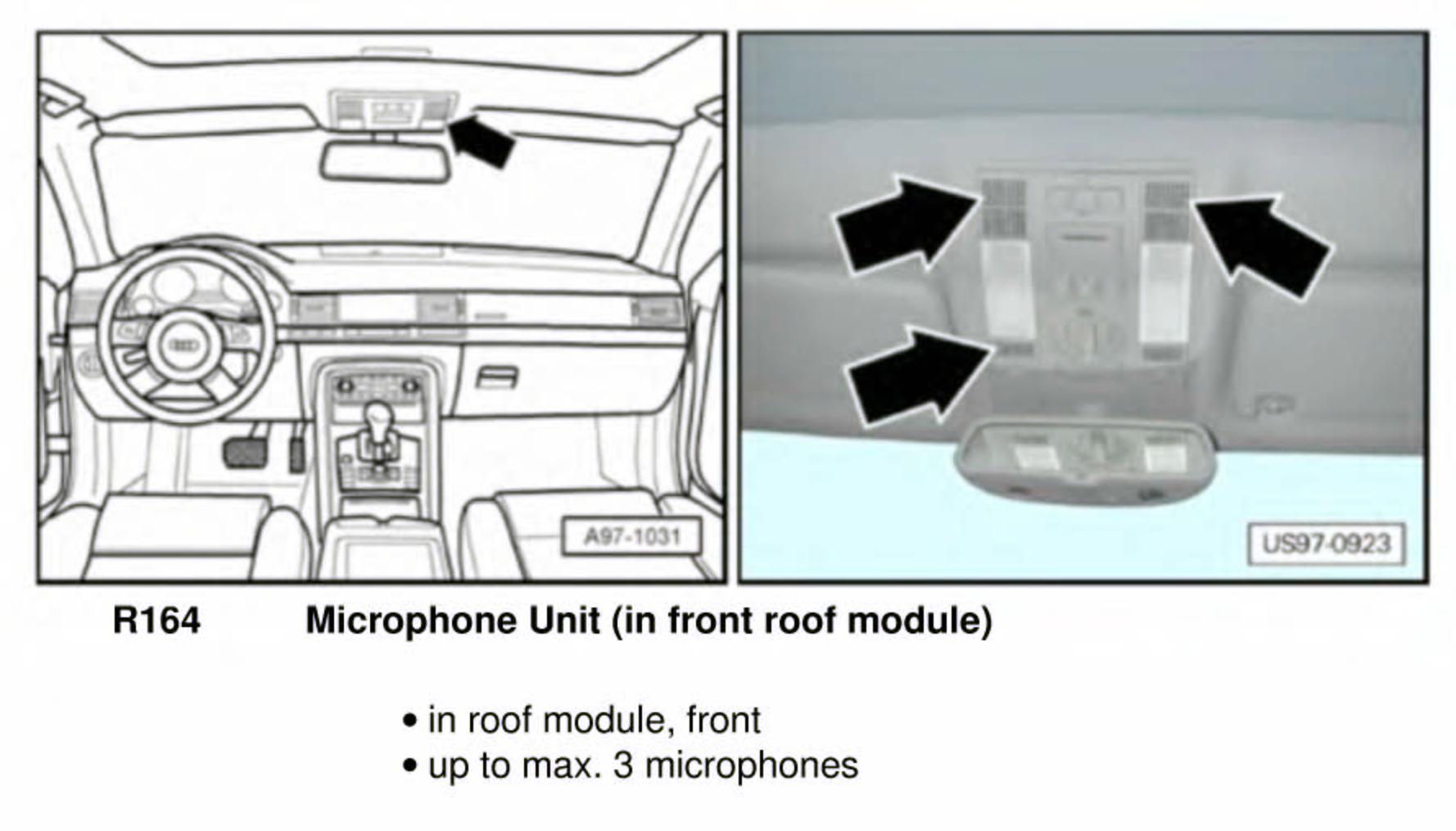 A97-1031

US97-0923

R164 Microphone Unit (in front roof module)

• in roof module, front
• up to max. 3 microphones