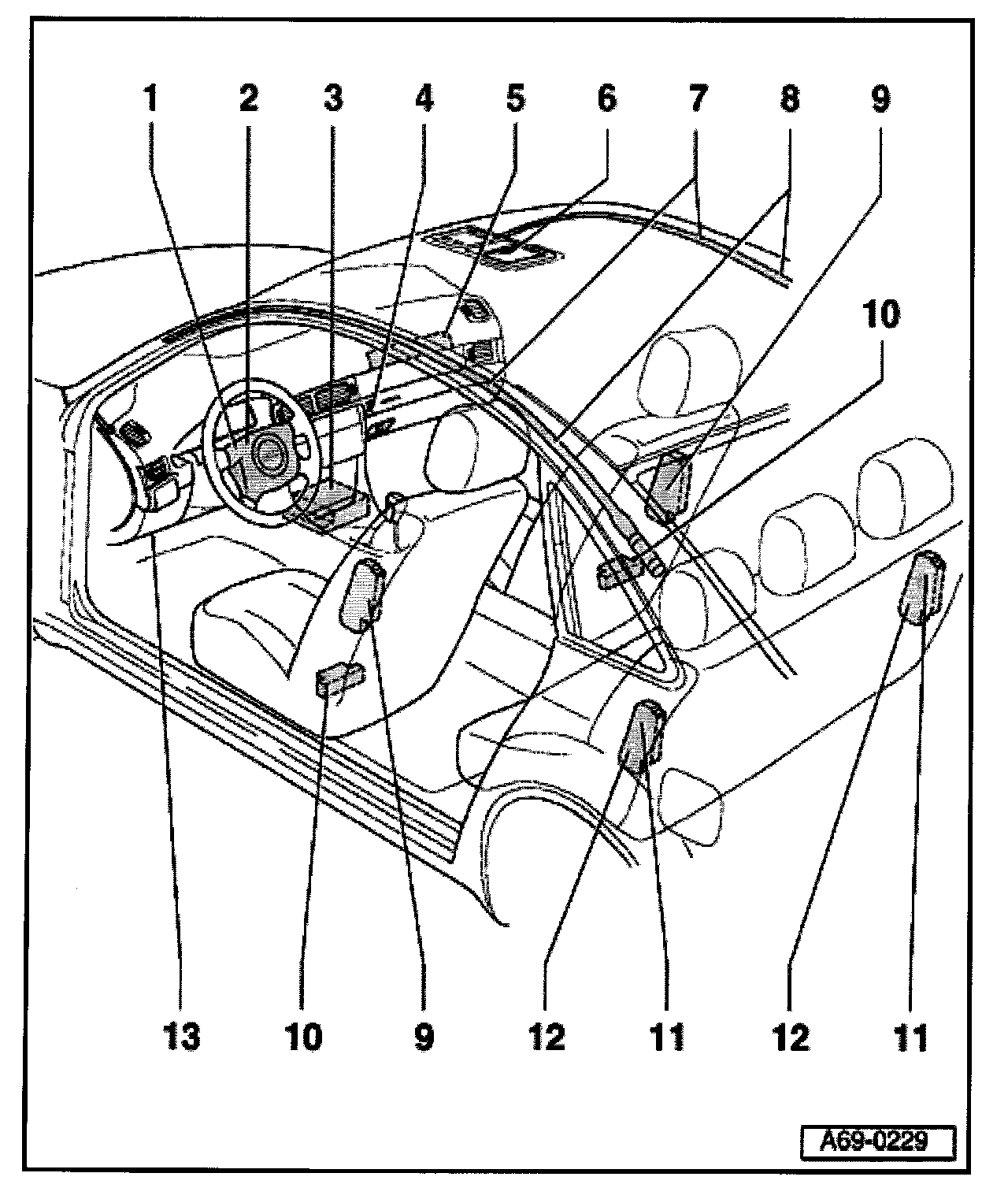 1 2 3 4 5 6 7 8 9

10

13 10 9 12 11 12 11

A69-0229