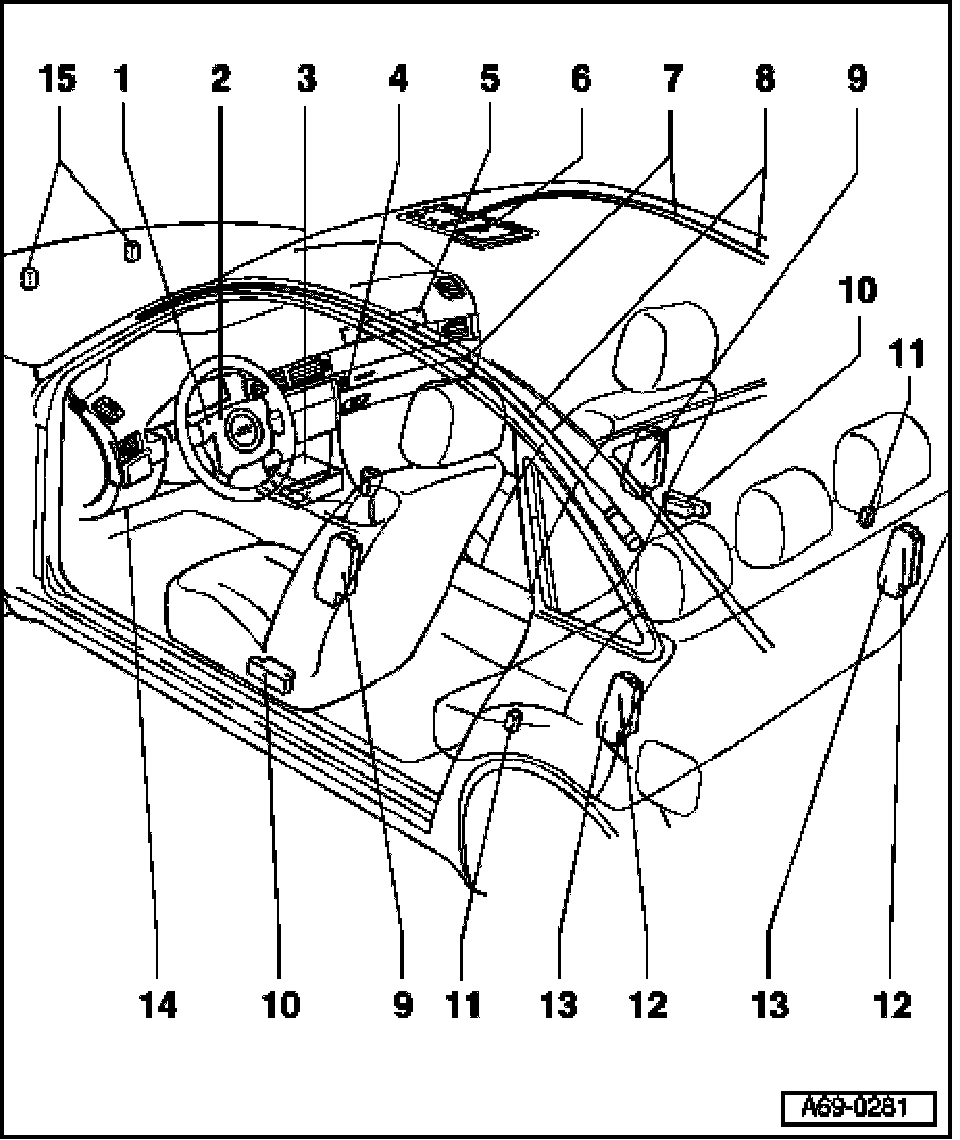 15 1 2 3 4 5 6 7 8 9

10

11

14 10 9 11 13 12 13 12

A69-0281