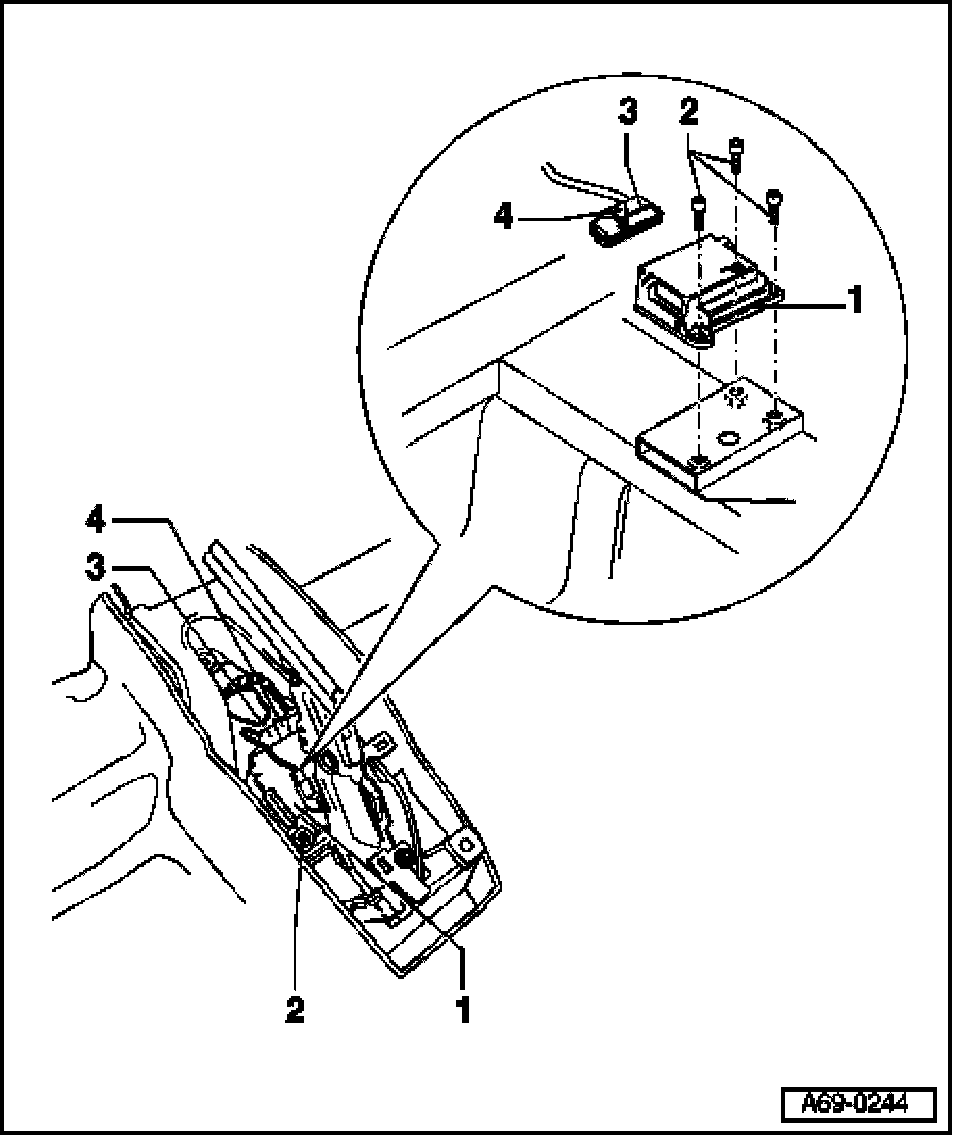 3
2
4
1
4
3
2
1
A69-0244