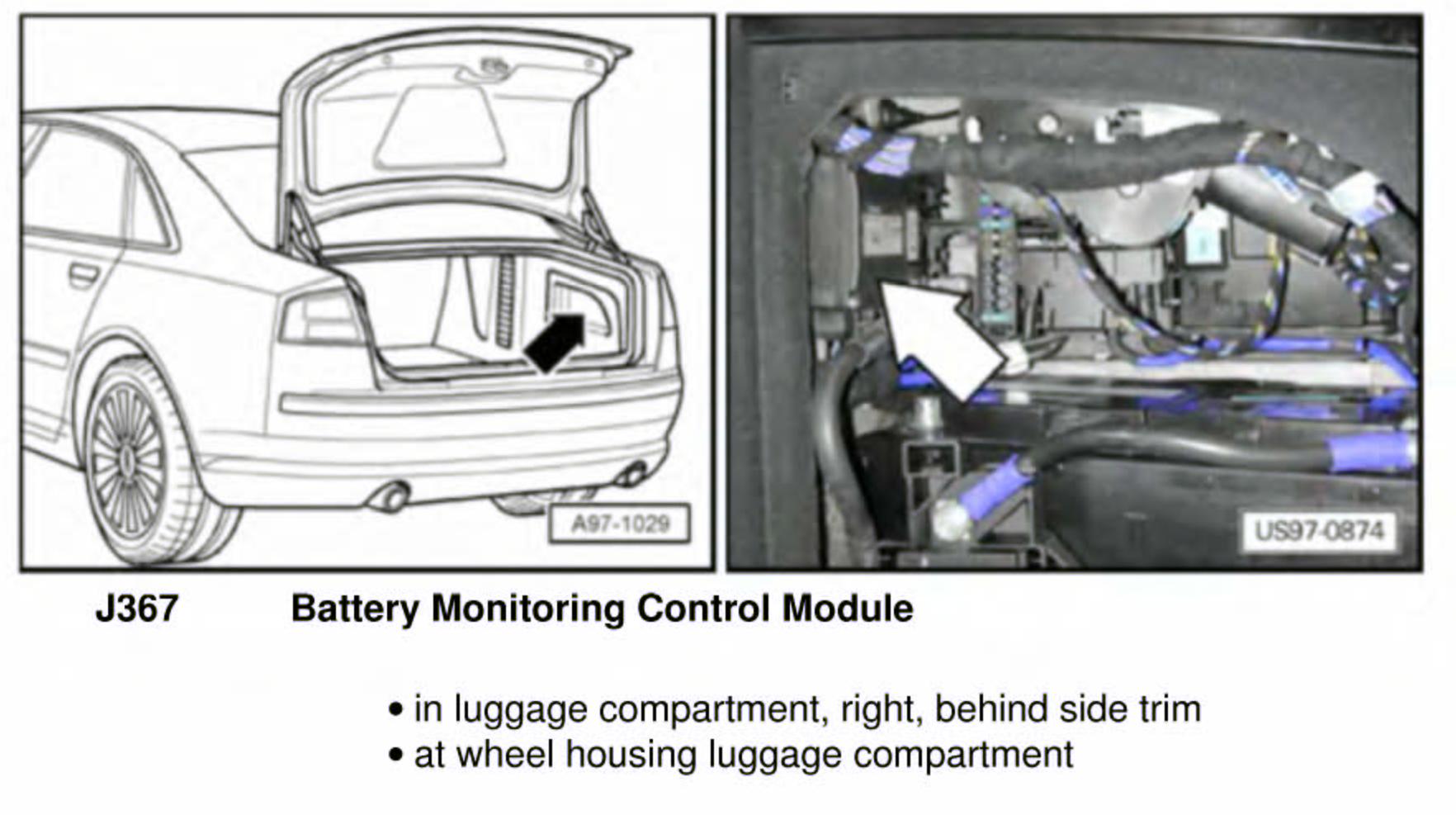 A97-1029

US97-0874

J367 Battery Monitoring Control Module

• in luggage compartment, right, behind side trim
• at wheel housing luggage compartment