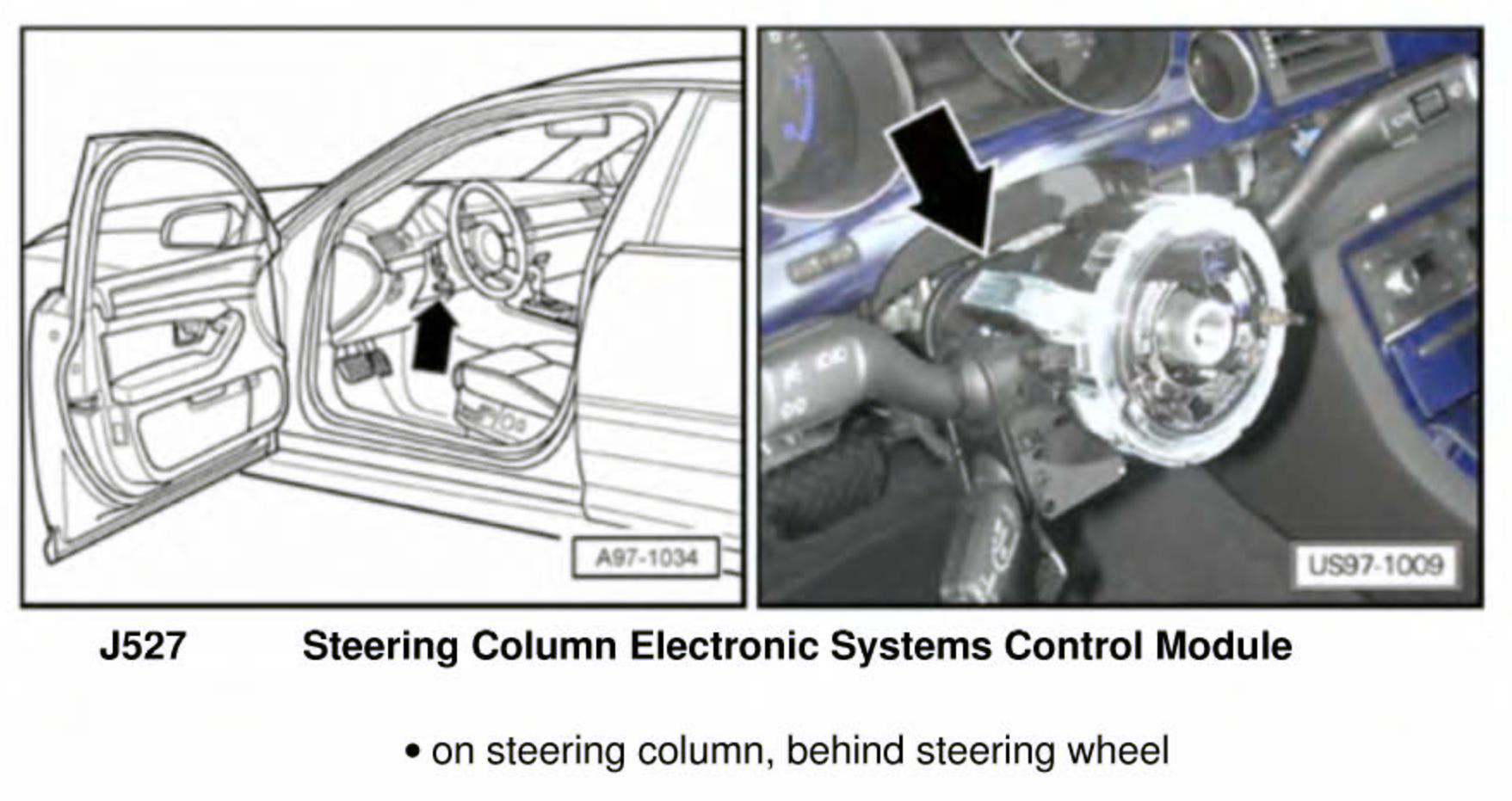 A97-1034

US97-1009

J527 Steering Column Electronic Systems Control Module

• on steering column, behind steering wheel