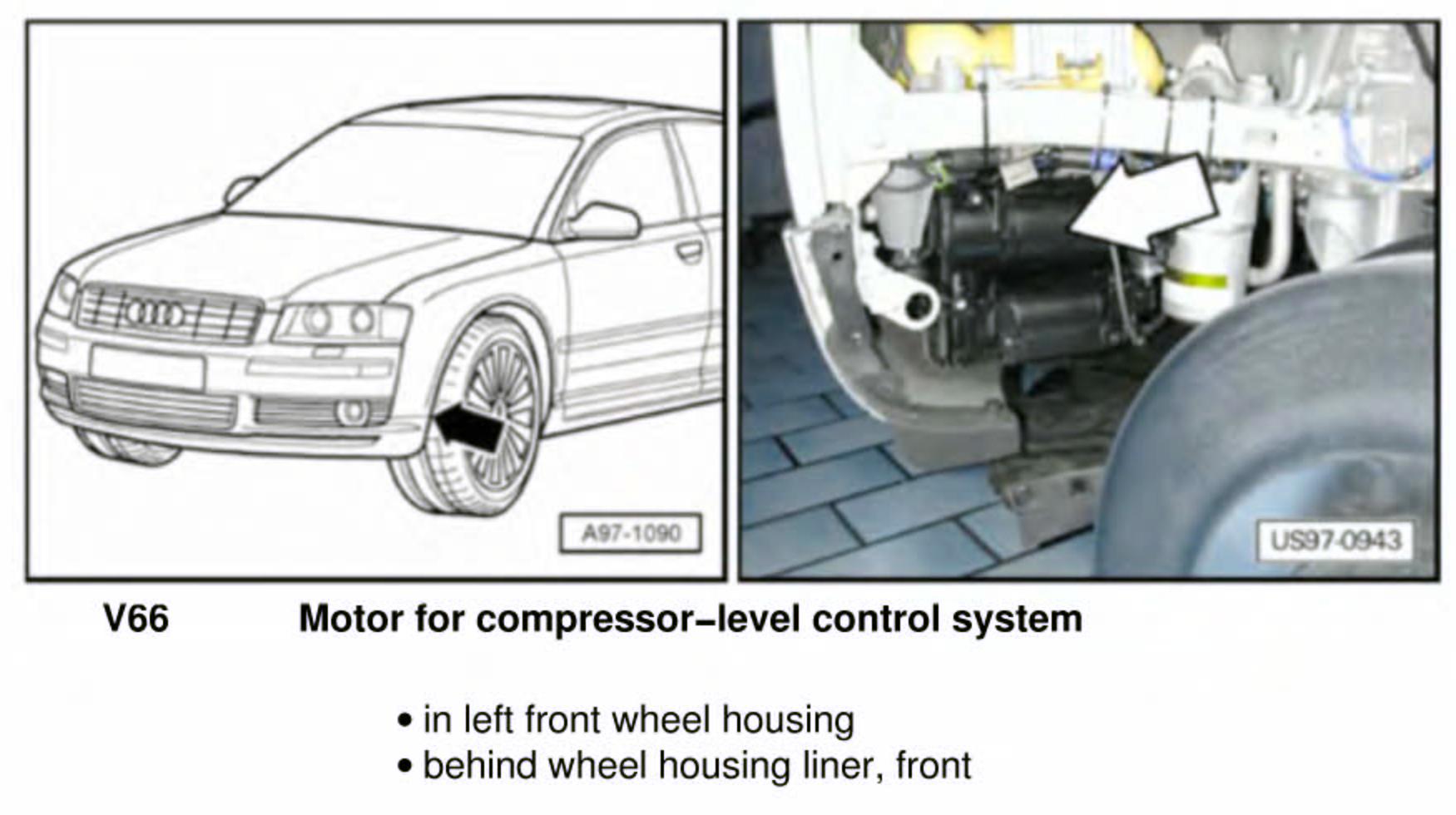 A97-1090

US97-0943

V66 Motor for compressor–level control system

• in left front wheel housing
• behind wheel housing liner, front