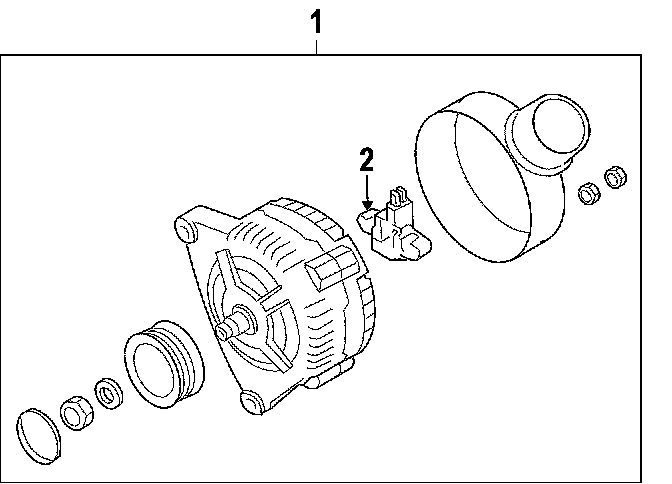 1

2