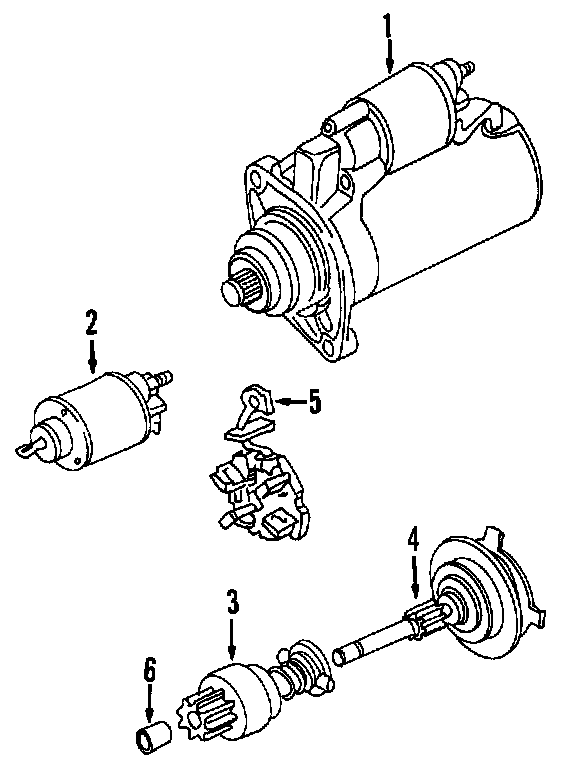 1
2
5
4
3
6