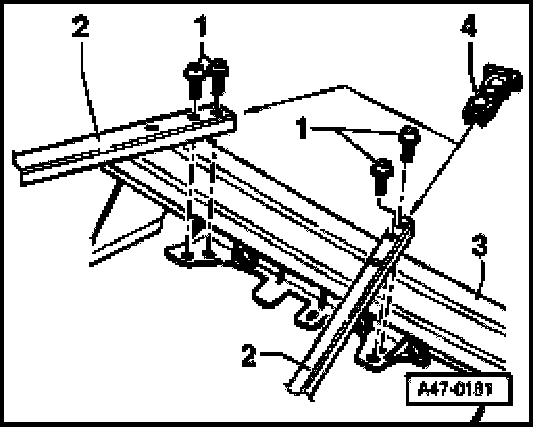 2
1
4
1
3
2
A47-0181