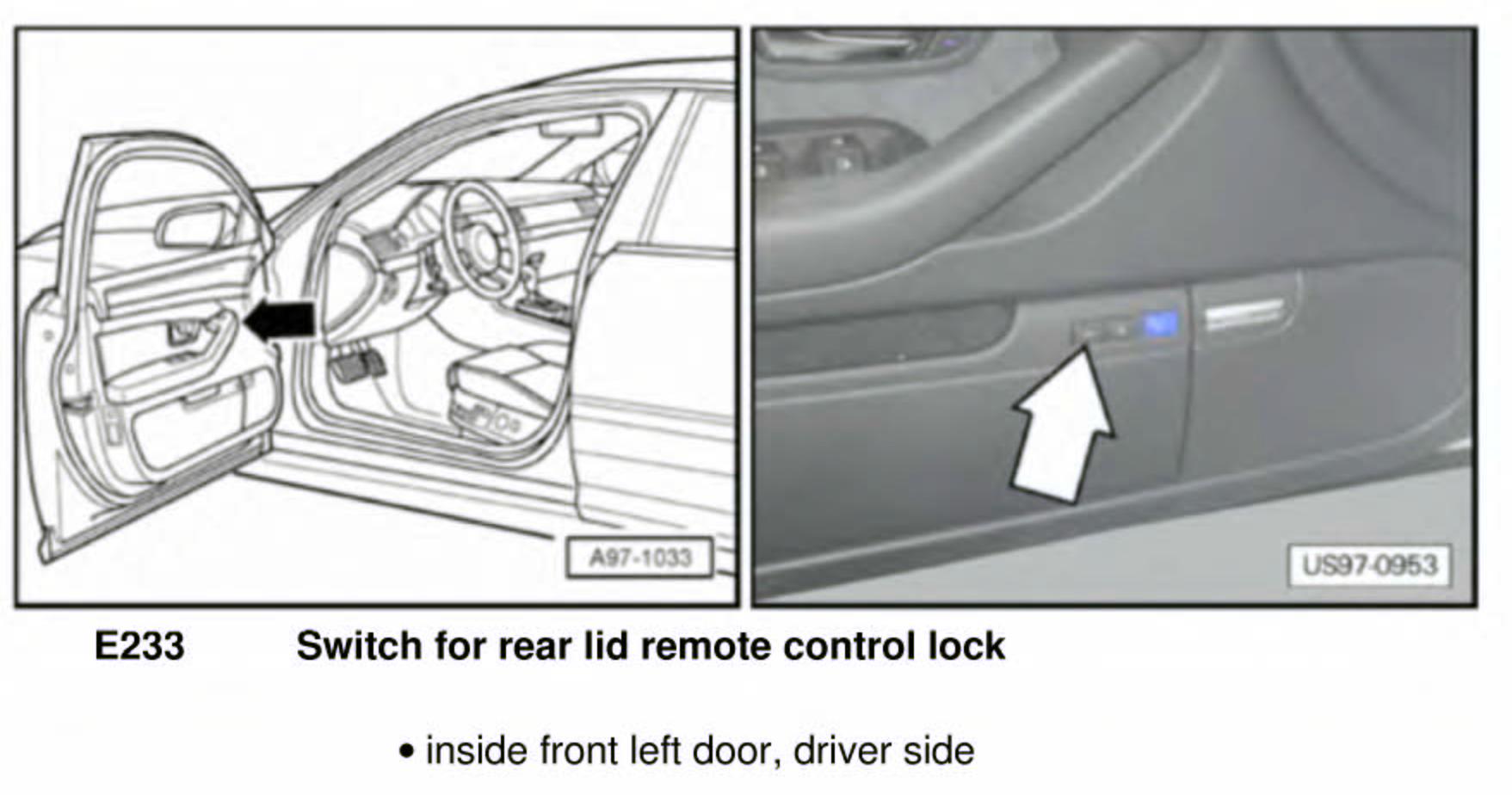 A97-1033

US97-0953

E233 Switch for rear lid remote control lock

• inside front left door, driver side