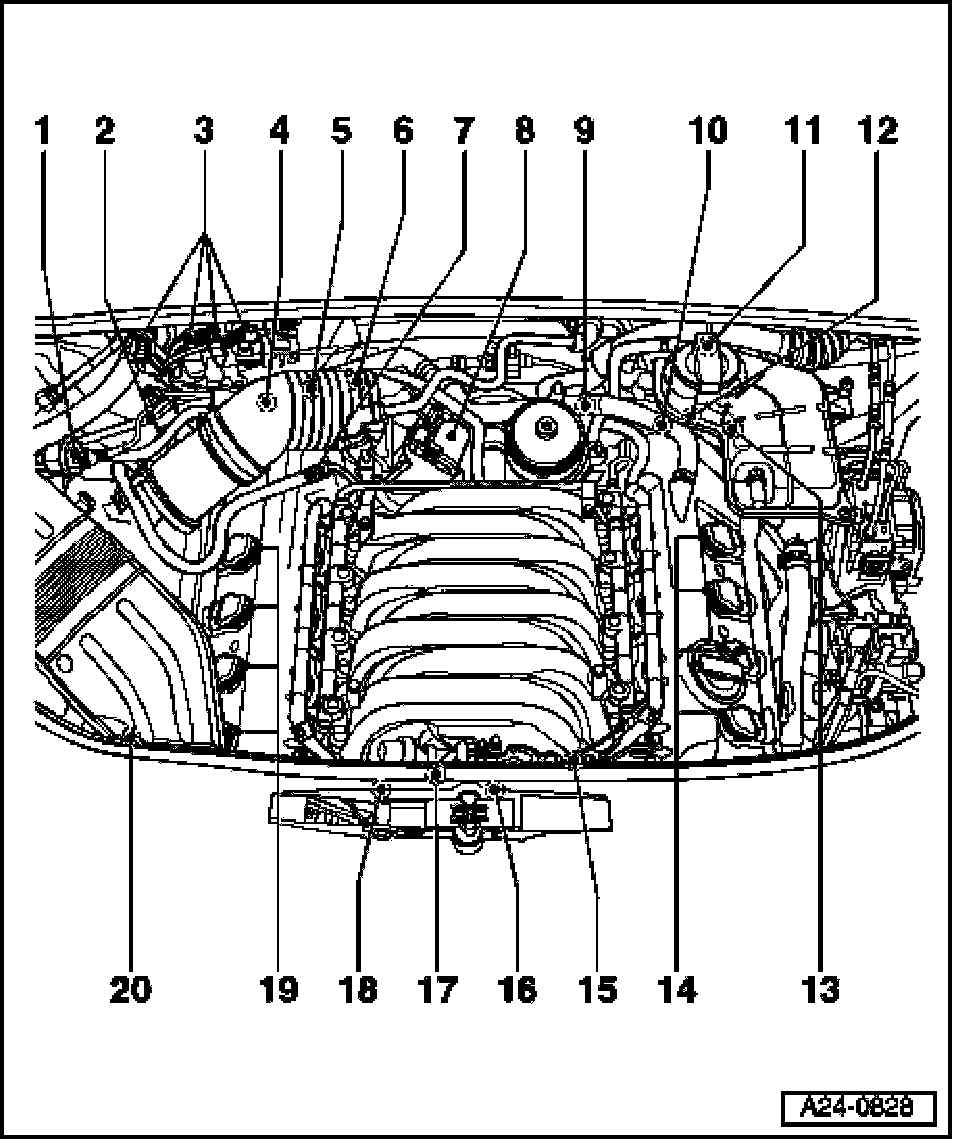 1 2 3 4 5 6 7 8 9 10 11 12

20 19 18 17 16 15 14 13

A24-0828