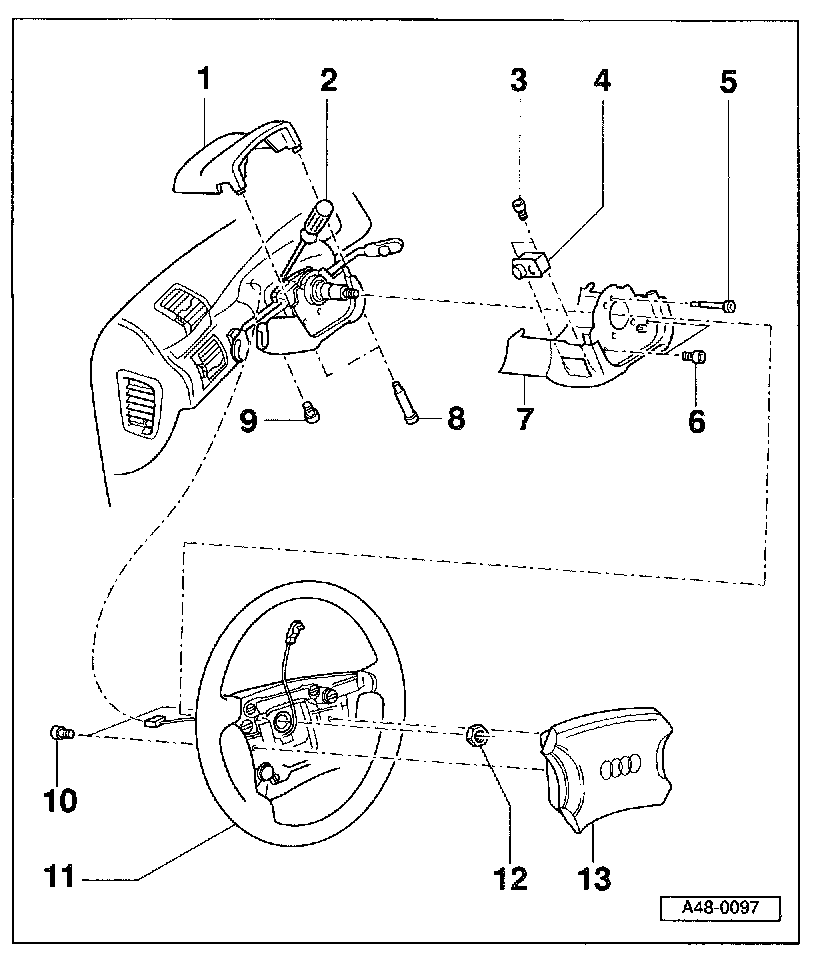 1
2
3
4
5
9
8
7
6
10
11
12
13
A48-0097