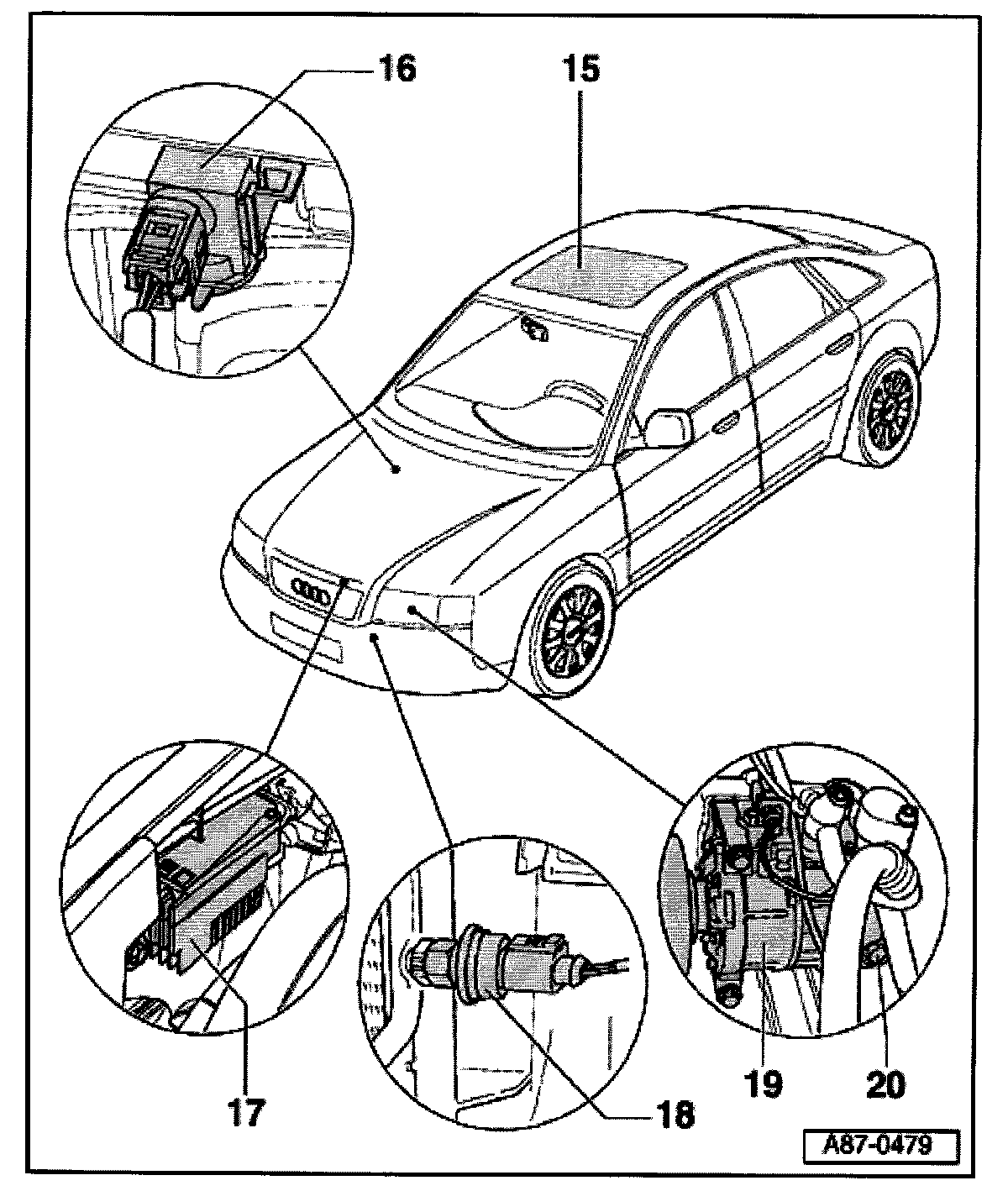 16
15
17
18
19
20
A87-0479