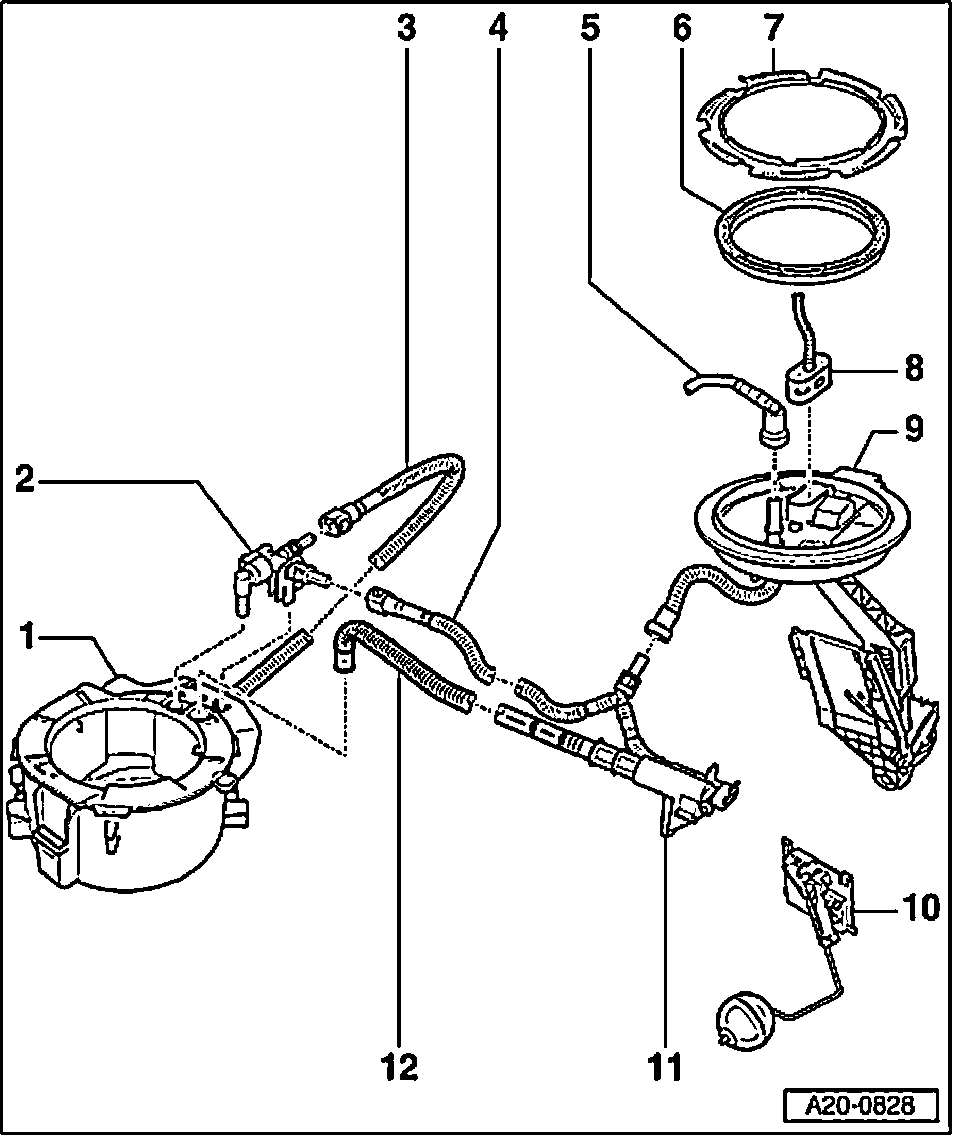 3 4 5 6 7

8

9

2

1

10

12

11

A20-0828